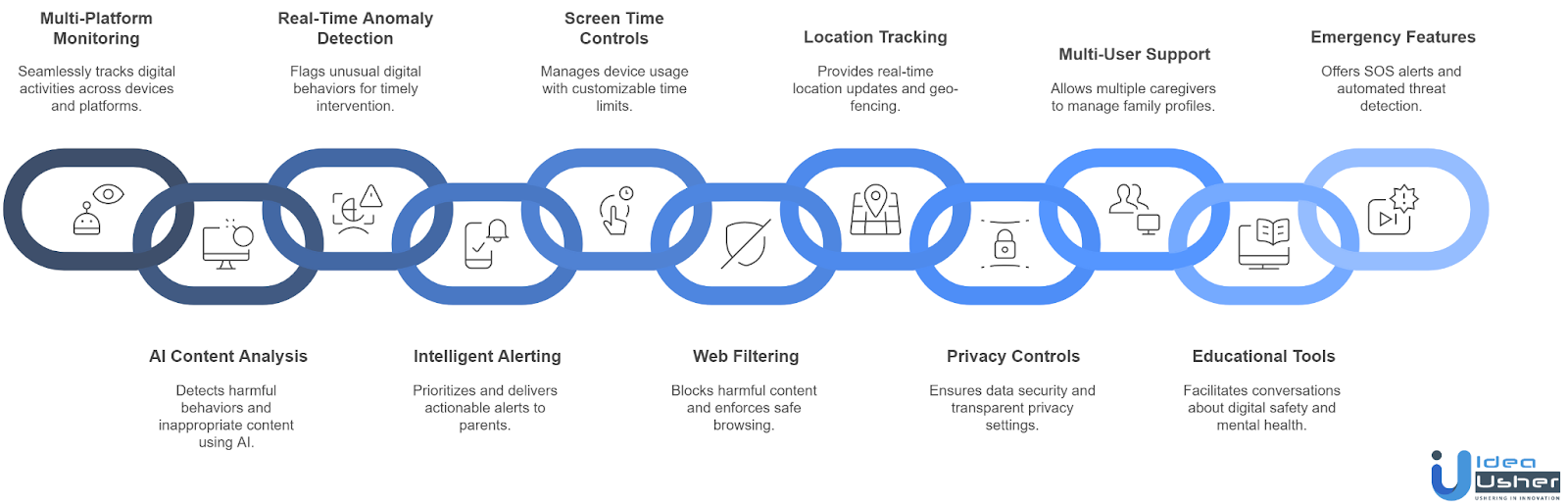 Multi-Platform Monitoring

Seamlessly tracks digital activities across devices and platforms.

Real-Time Anomaly Detection

Flags unusual digital behaviors for timely intervention.

Screen Time Controls

Manages device usage with customizable time limits.

Location Tracking

Provides real-time location updates and geo-fencing.

Multi-User Support

Allows multiple caregivers to manage family profiles.

Emergency Features

Offers SOS alerts and automated threat detection.

AI Content Analysis

Detects harmful behaviors and inappropriate content using AI.

Intelligent Alerting

Prioritizes and delivers actionable alerts to parents.

Web Filtering

Blocks harmful content and enforces safe browsing.

Privacy Controls

Ensures data security and transparent privacy settings.

Educational Tools

Facilitates conversations about digital safety and mental health.

Idea Usher
USHERING IN INNOVATION