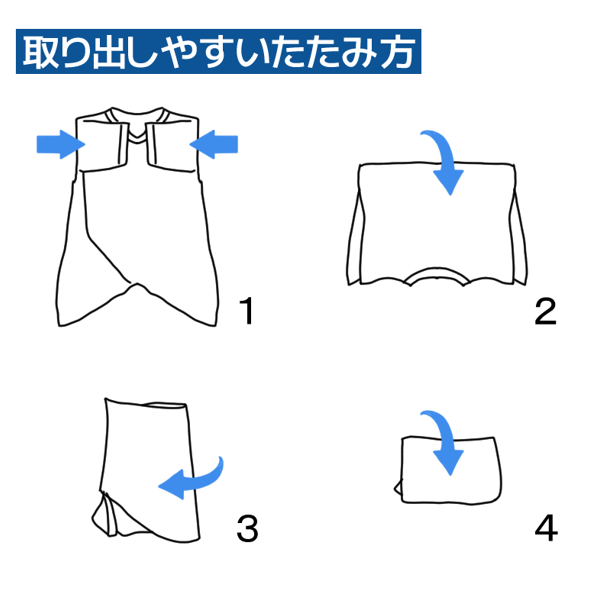 取り出しやすいたたみ方

1

2

3

4