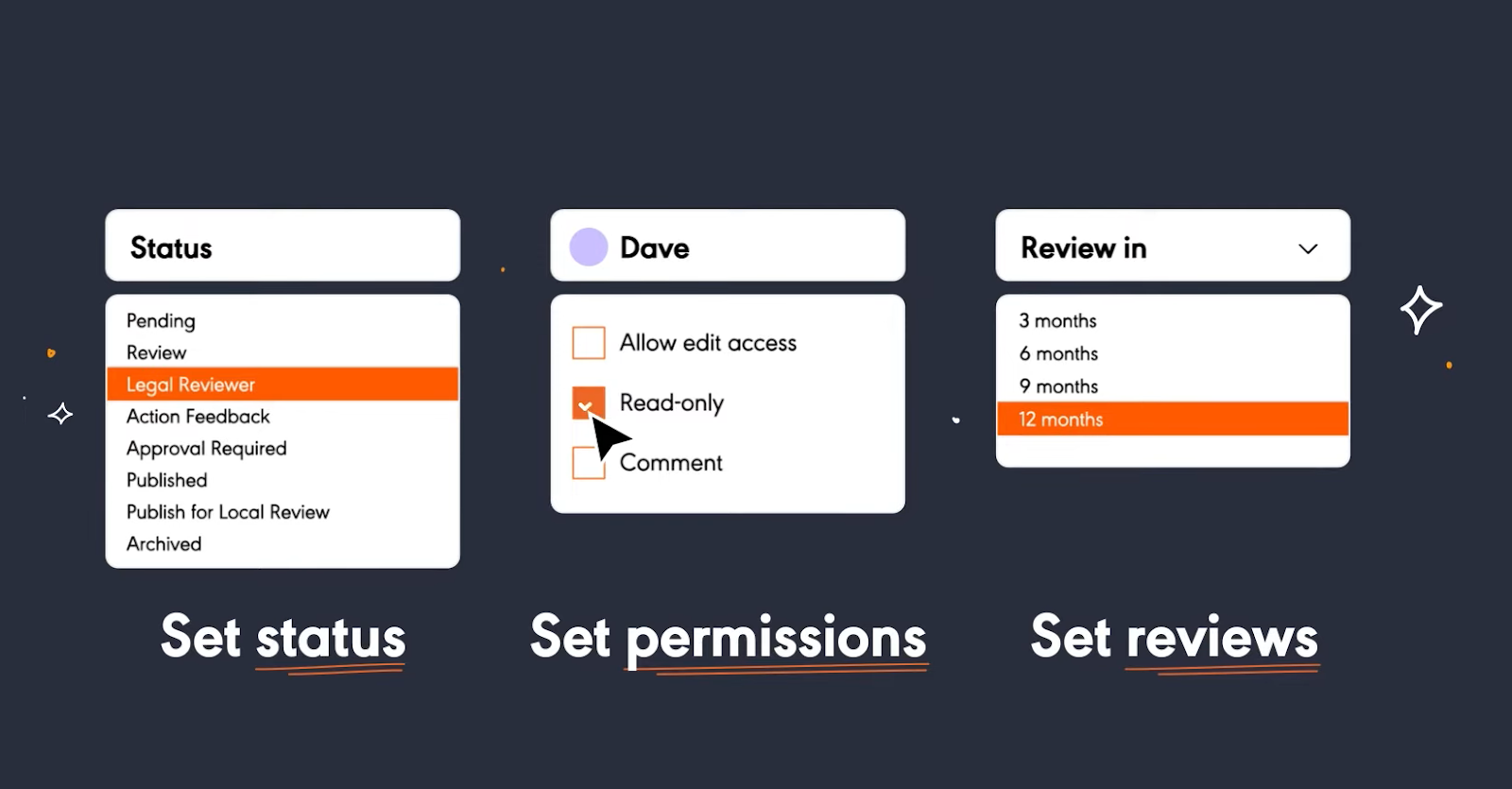 Status

Pending
Review
Legal Reviewer
Action Feedback
Approval Required
Published
Publish for Local Review
Archived

Set status

Dave

Allow edit access
Read-only
Comment

Set permissions

Review in

3 months
6 months
9 months
12 months

Set reviews