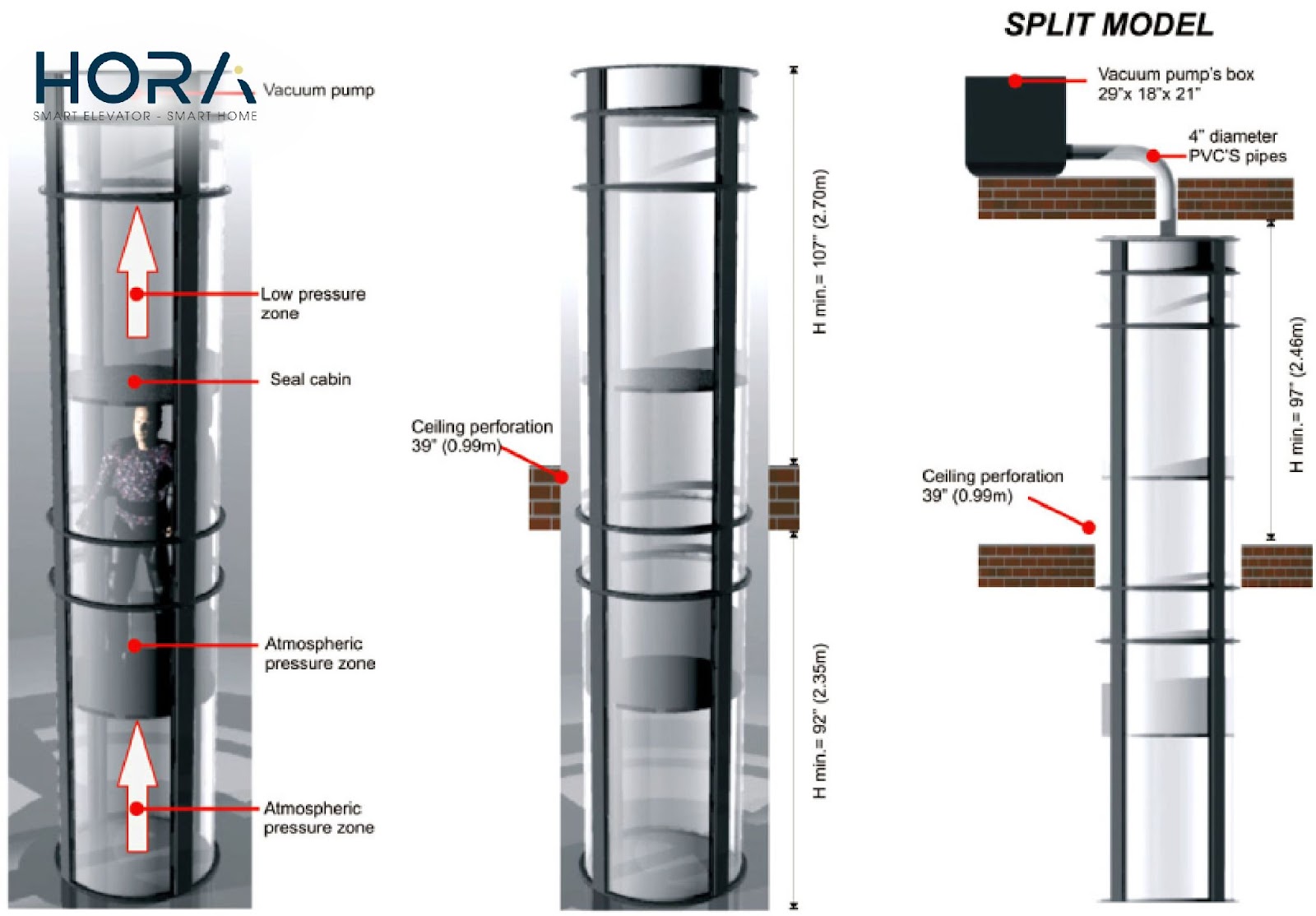 HORA
SMART ELEVATOR - SMART HOME

Vacuum pump

Low pressure zone

Seal cabin

Atmospheric pressure zone

Atmospheric pressure zone

Ceiling perforation 39" (0.99m)

H min.= 107" (2.70m)

H min.= 92" (2.35m)

SPLIT MODEL

Vacuum pump's box 29"x 18"x 21"

4" diameter PVC'S pipes

H min.= 97" (2.46m)

Ceiling perforation 39" (0.99m)