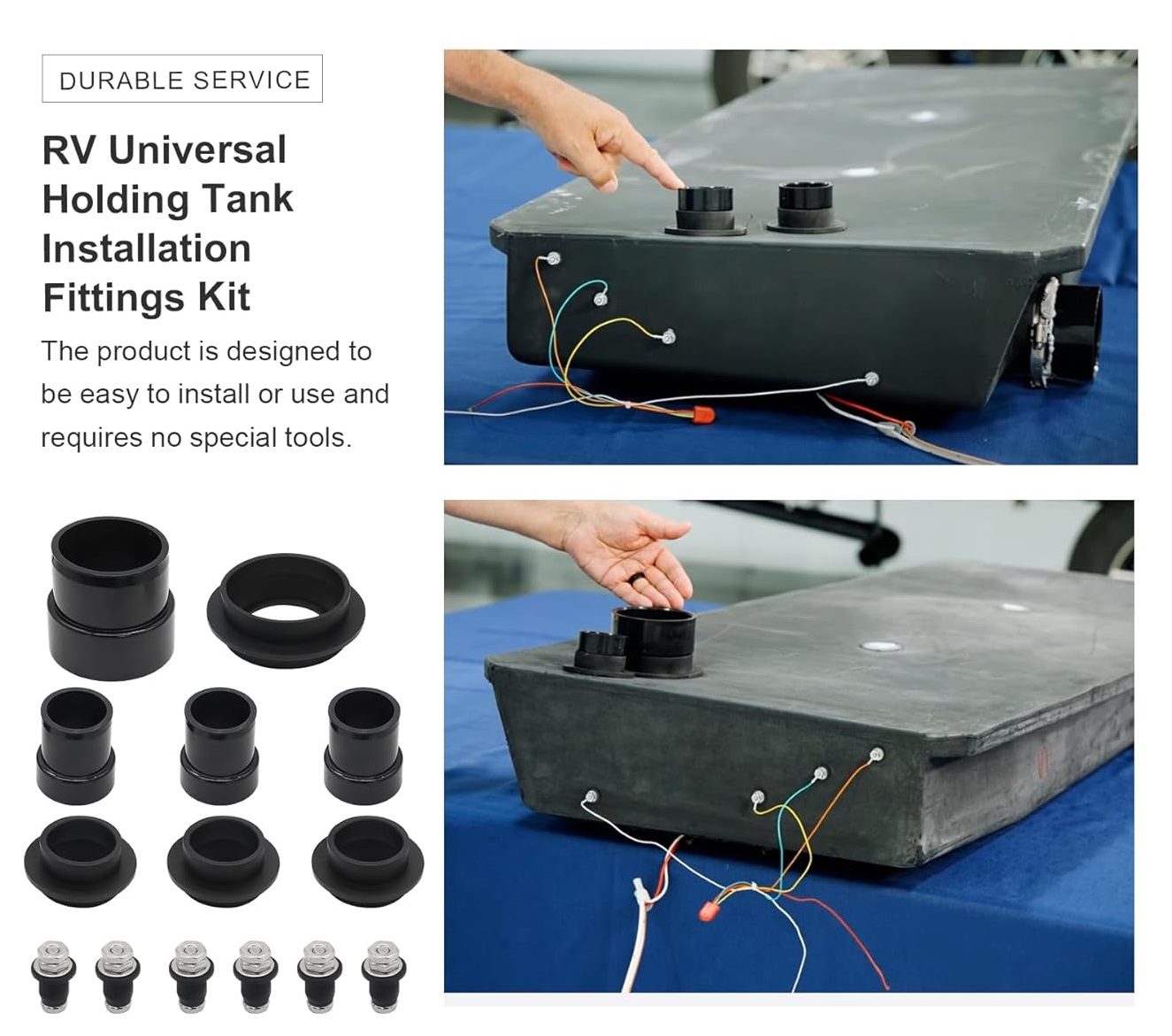 DURABLE SERVICE

RV Universal Holding Tank Installation Fittings Kit

The product is designed to be easy to install or use and requires no special tools.