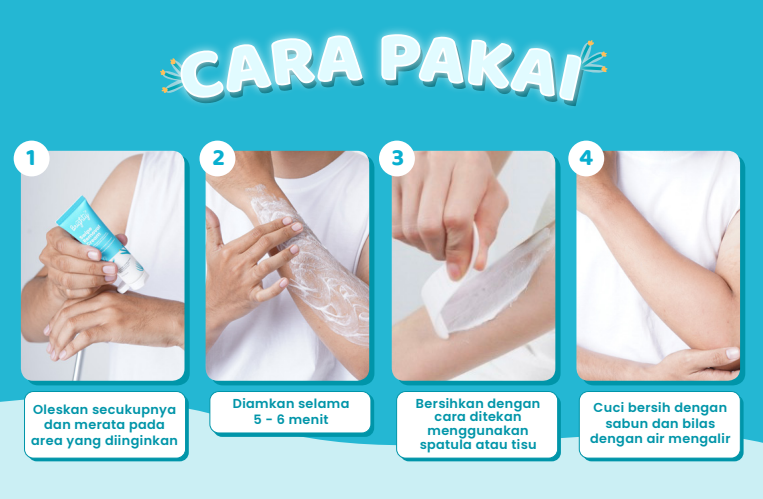 CARA PAKAI

1
Oleskan secukupnya dan merata pada area yang diinginkan

2
Diamkan selama 5 - 6 menit

3
Bersihkan dengan cara ditekan menggunakan spatula atau tisu

4
Cuci bersih dengan sabun dan bilas dengan air mengalir