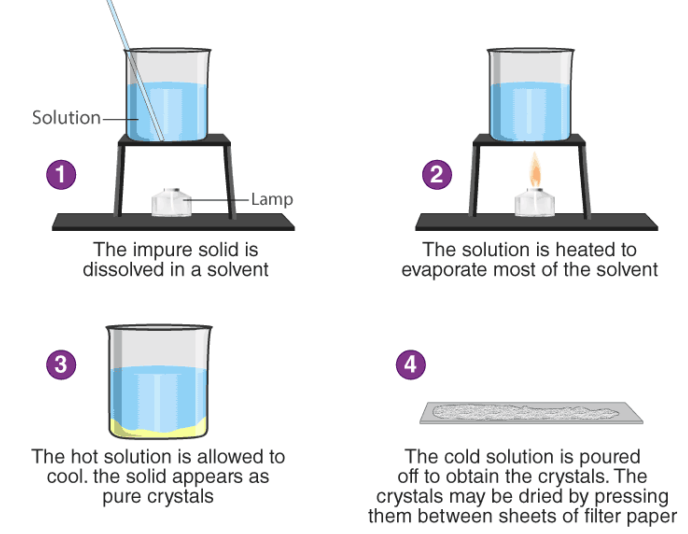 Solution

1

Lamp

The impure solid is dissolved in a solvent

2

The solution is heated to evaporate most of the solvent

3

The hot solution is allowed to cool. the solid appears as pure crystals

4

The cold solution is poured off to obtain the crystals. The crystals may be dried by pressing them between sheets of filter paper