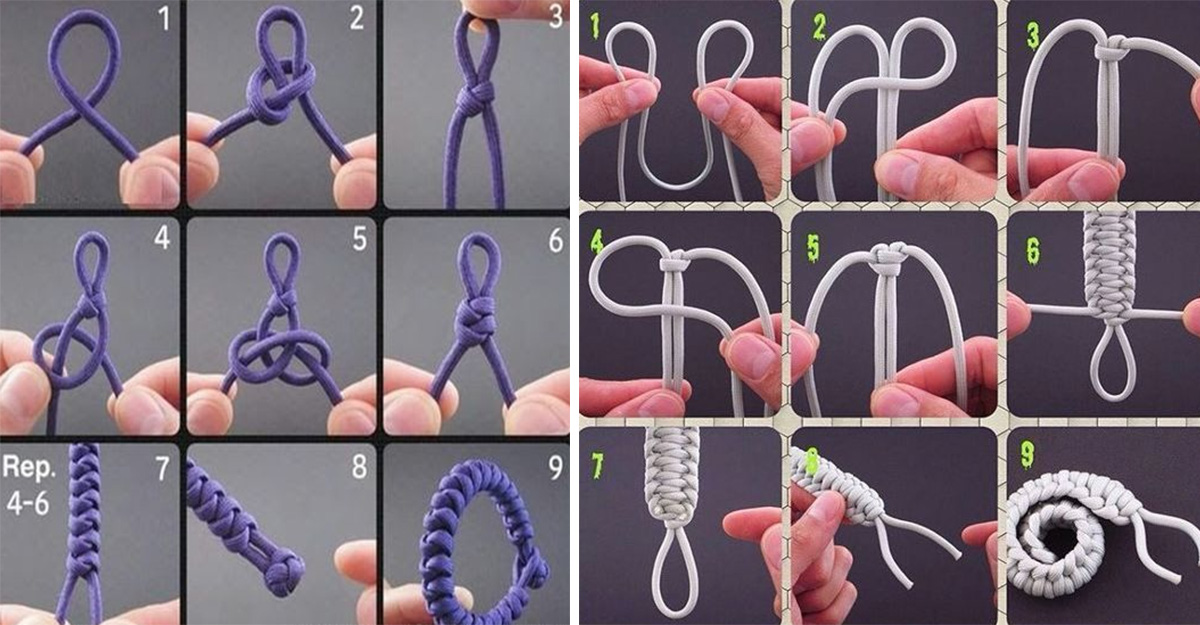 1
2
3
4
5
6
Rep. 4-6
7
8
9

1
2
3
4
5
6
7
8
9