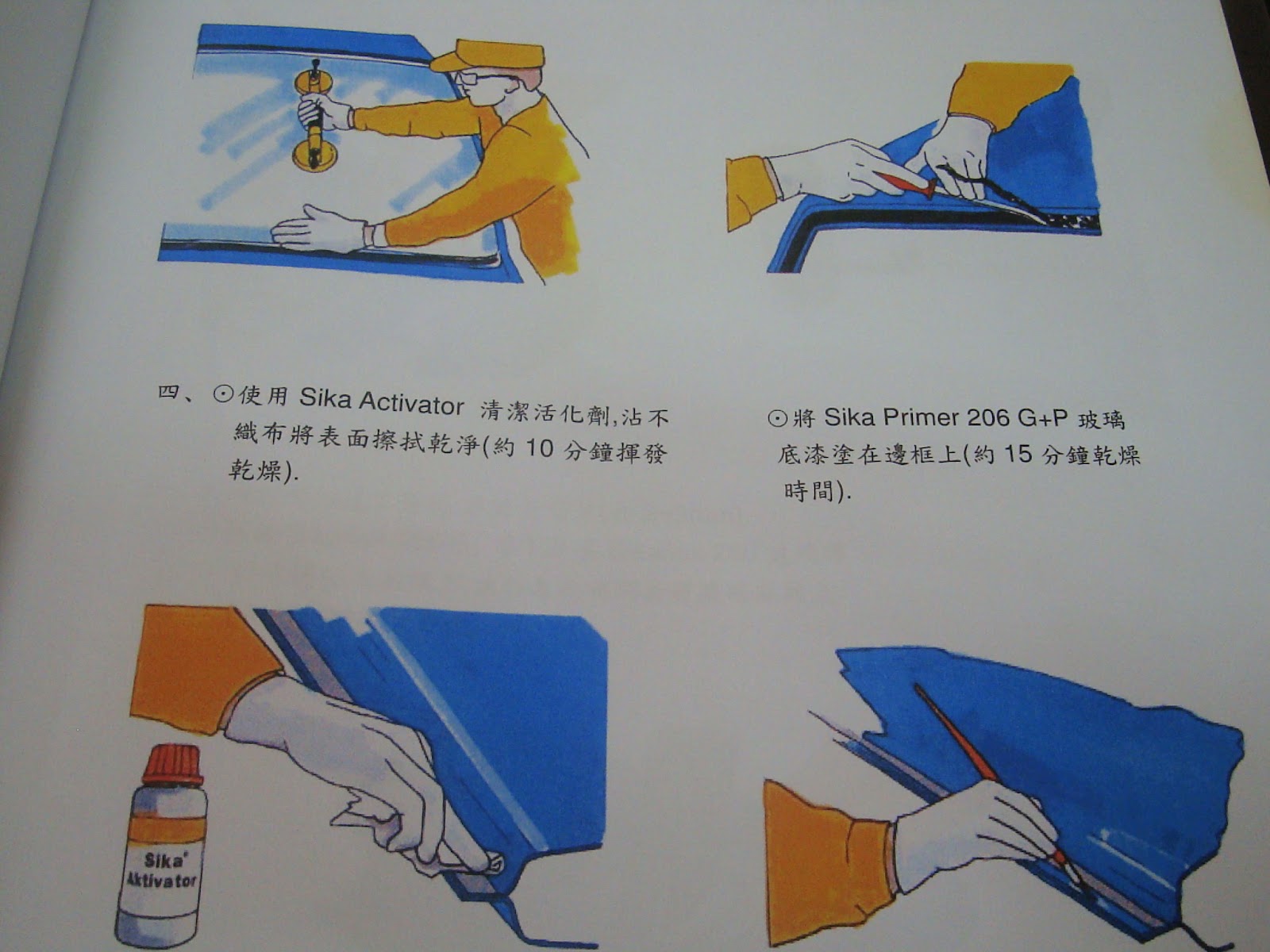 四、⊙使用 Sika Activator 清潔活化劑,沾不織布將表面擦拭乾淨(約 10 分鐘揮發乾燥).

⊙將 Sika Primer 206 G+P 玻璃底漆塗在邊框上(約 15 分鐘乾燥時間).

Sika Aktivator