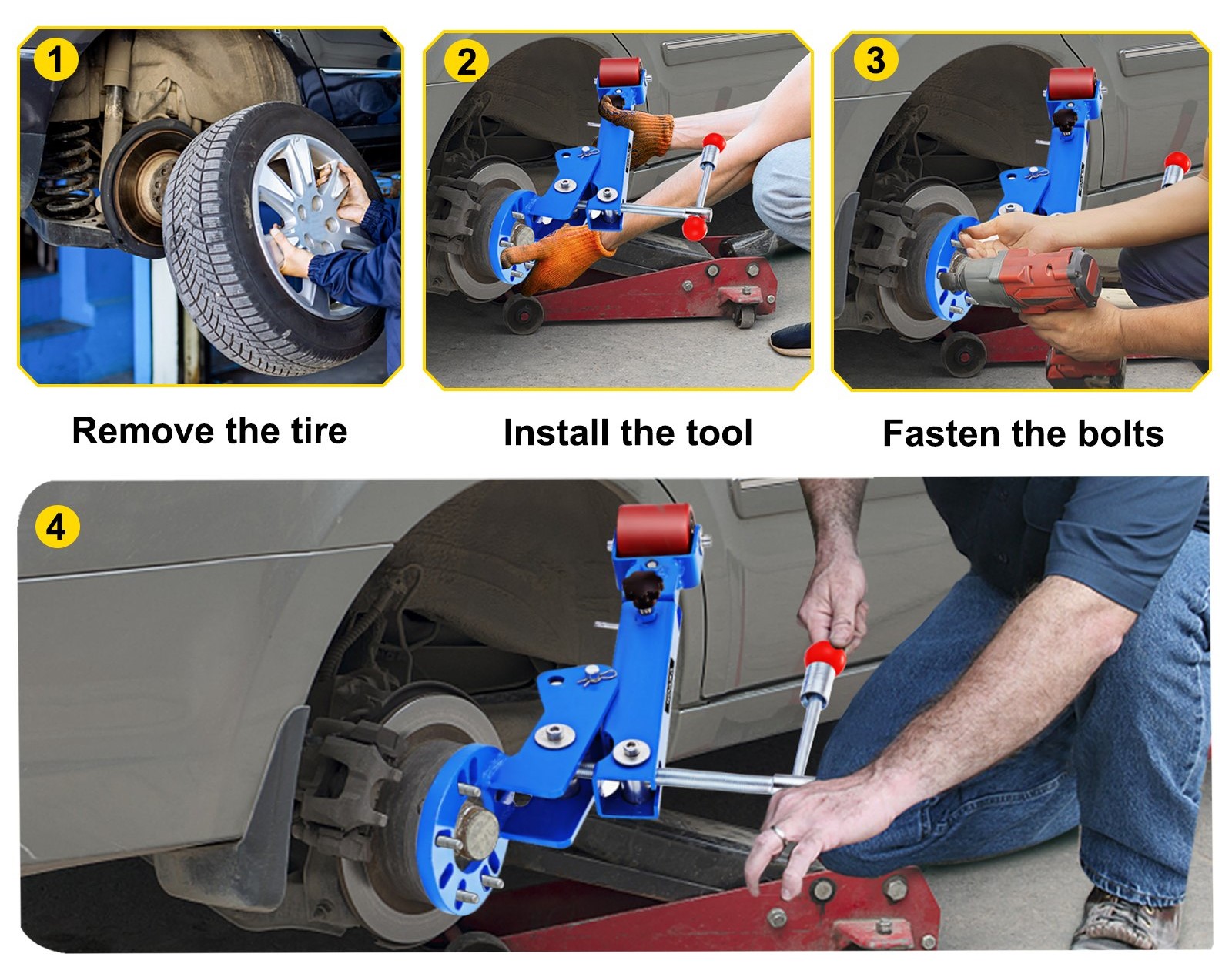 1

Remove the tire

2

Install the tool

3

Fasten the bolts

4