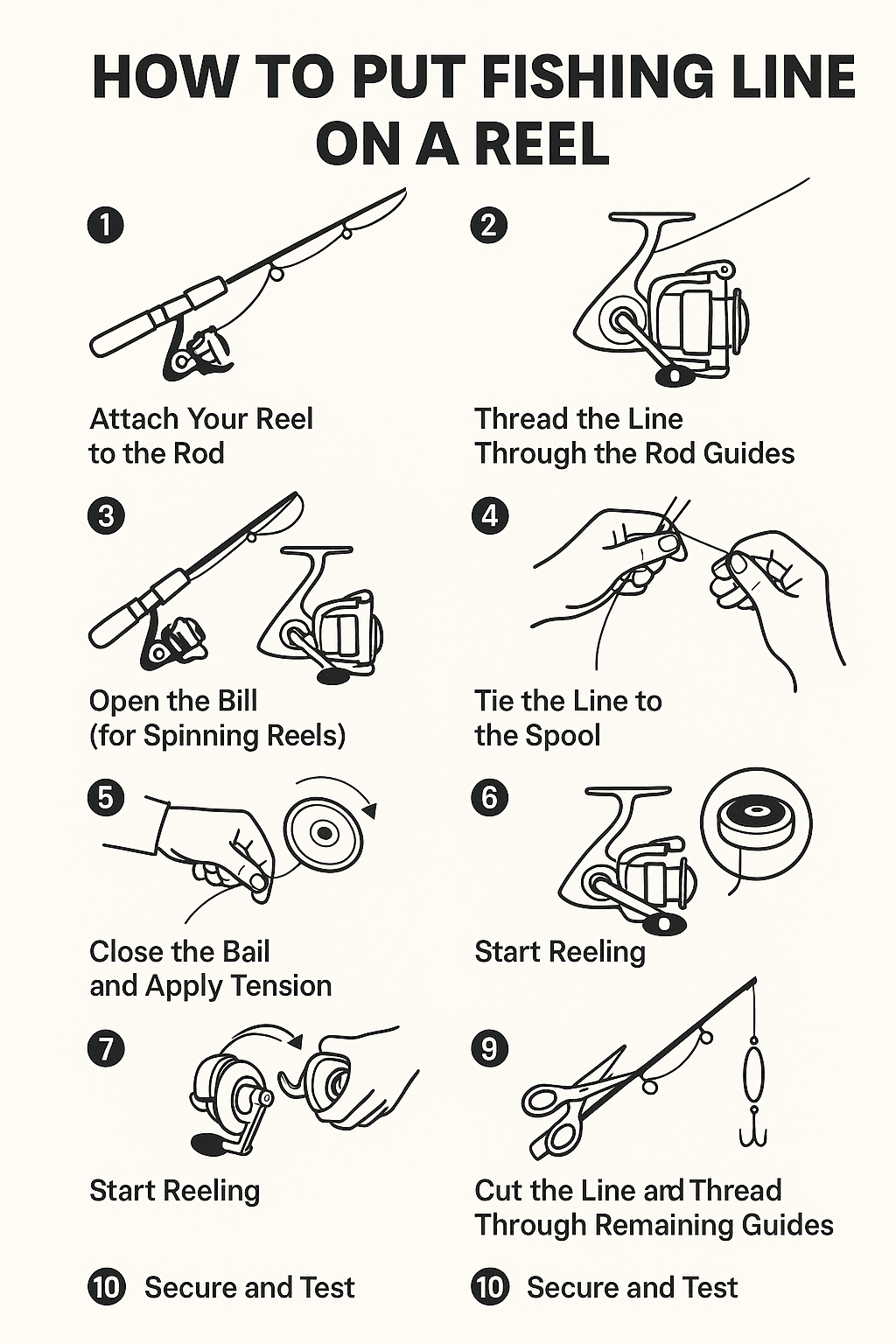 HOW TO PUT FISHING LINE ON A REEL

1

Attach Your Reel to the Rod

2

Thread the Line Through the Rod Guides

3

Open the Bill (for Spinning Reels)

4

Tie the Line to the Spool

5

Close the Bail and Apply Tension

6

Start Reeling

7

Start Reeling

9

Cut the Line and Thread Through Remaining Guides

10 Secure and Test

10 Secure and Test