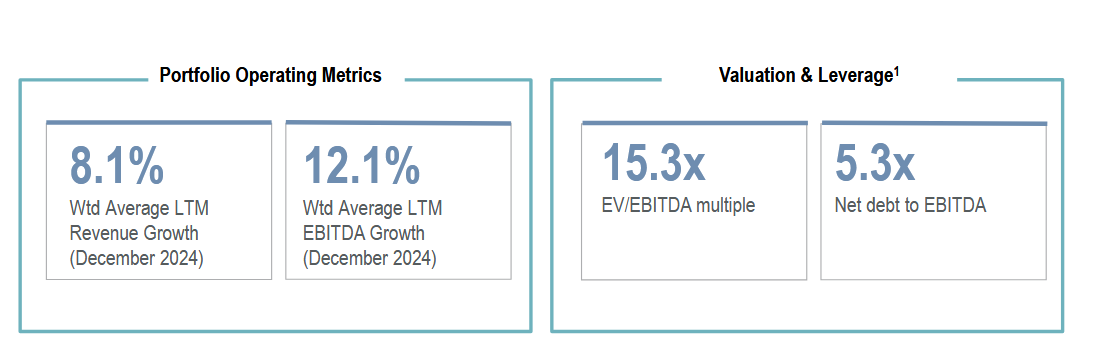 Portfolio Operating Metrics

8.1%
Wtd Average LTM Revenue Growth (December 2024)

12.1%
Wtd Average LTM EBITDA Growth (December 2024)

Valuation & Leverage$^{1}$

15.3x
EV/EBITDA multiple

5.3x
Net debt to EBITDA