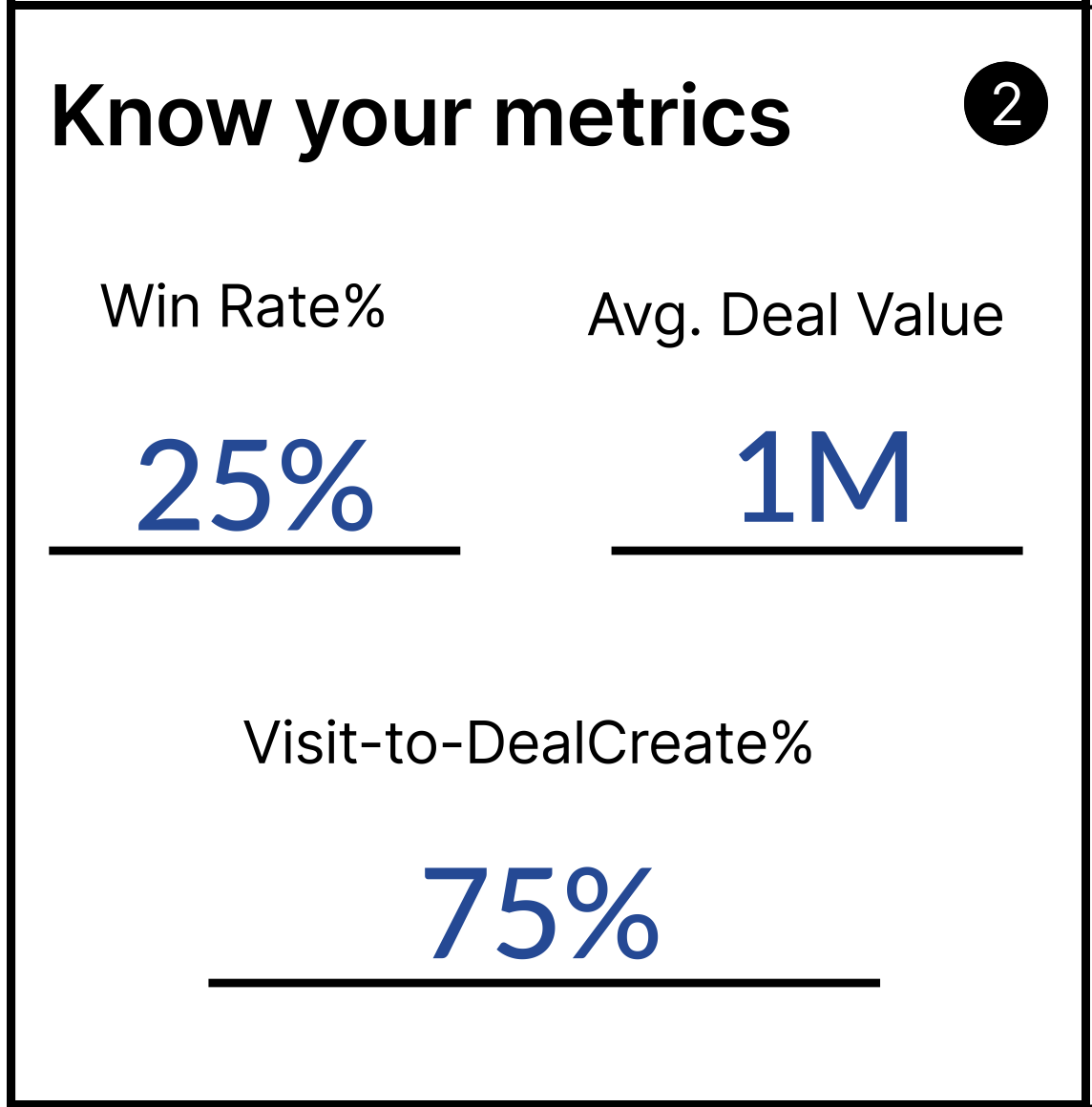 Know your metrics

2

Win Rate%

25%

Avg. Deal Value

1M

Visit-to-DealCreate%

75%