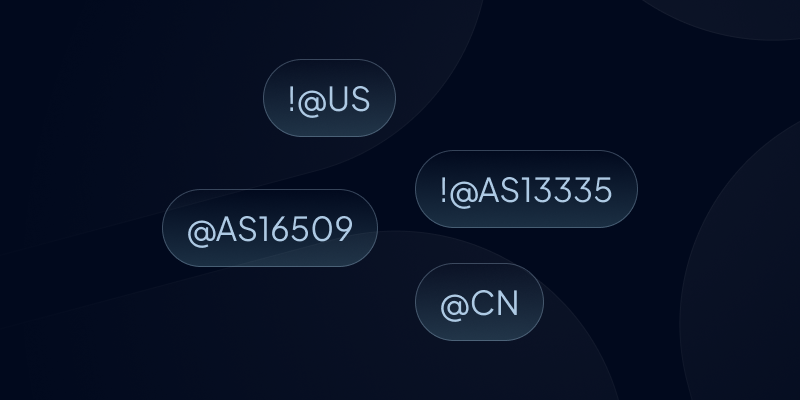 !@US

!@AS13335

@AS16509

@CN