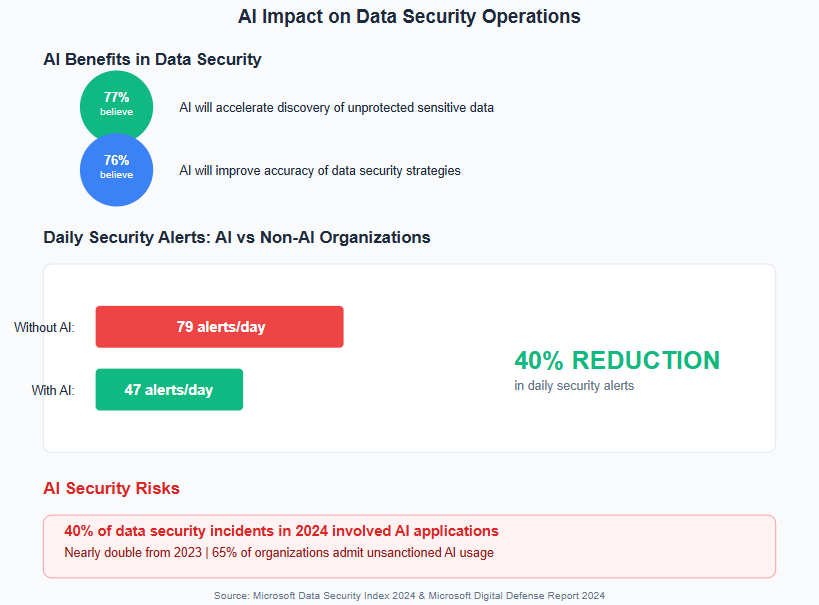 AI Impact on Data Security Operations

AI Benefits in Data Security

77%
believe

AI will accelerate discovery of unprotected sensitive data

76%
believe

AI will improve accuracy of data security strategies

Daily Security Alerts: AI vs Non-AI Organizations

Without AI: 79 alerts/day

With AI: 47 alerts/day

40% REDUCTION
in daily security alerts

AI Security Risks

40% of data security incidents in 2024 involved AI applications
Nearly double from 2023 | 65% of organizations admit unsanctioned AI usage

Source: Microsoft Data Security Index 2024 & Microsoft Digital Defense Report 2024