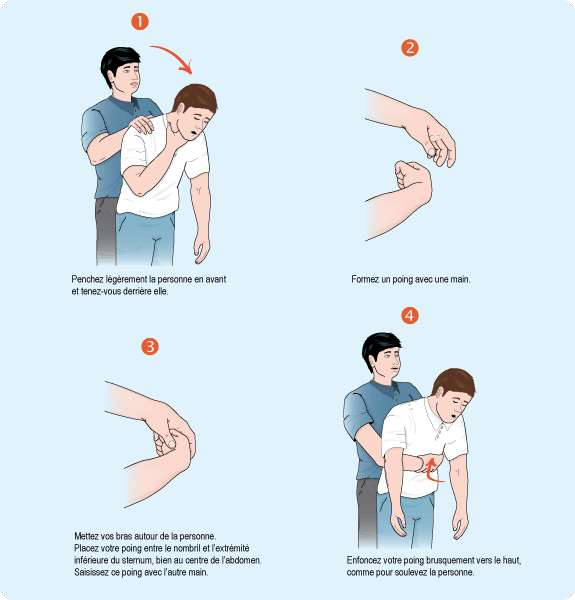 1

Penchez légèrement la personne en avant et tenez-vous derrière elle.

2

Formez un poing avec une main.

3

Mettez vos bras autour de la personne. Placez votre poing entre le nombril et l'extrémité inférieure du sternum, bien au centre de l'abdomen. Saisissez ce poing avec l'autre main.

4

Enfoncez votre poing brusquement vers le haut, comme pour soulevez la personne.