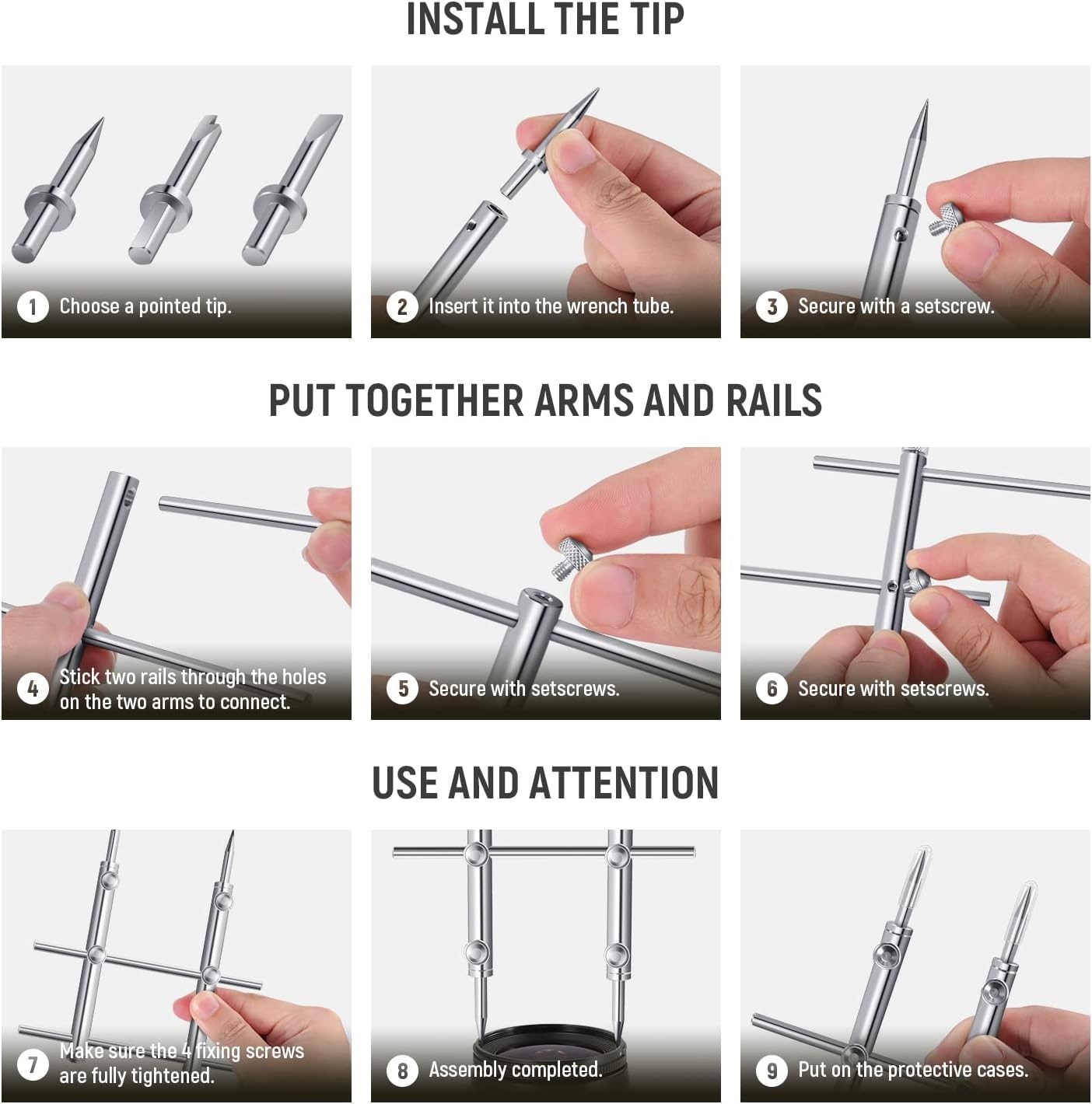 INSTALL THE TIP

1 Choose a pointed tip.

2 Insert it into the wrench tube.

3 Secure with a setscrew.

PUT TOGETHER ARMS AND RAILS

4 Stick two rails through the holes on the two arms to connect.

5 Secure with setscrews.

6 Secure with setscrews.

USE AND ATTENTION

7 Make sure the 4 fixing screws are fully tightened.

8 Assembly completed.

9 Put on the protective cases.