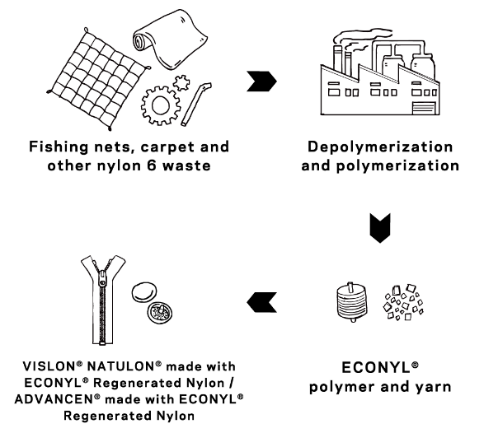 Fishing nets, carpet and other nylon 6 waste

Depolymerization and polymerization

ECONYL®
polymer and yarn

VISLON® NATULON® made with ECONYL® Regenerated Nylon / ADVANCEN® made with ECONYL® Regenerated Nylon