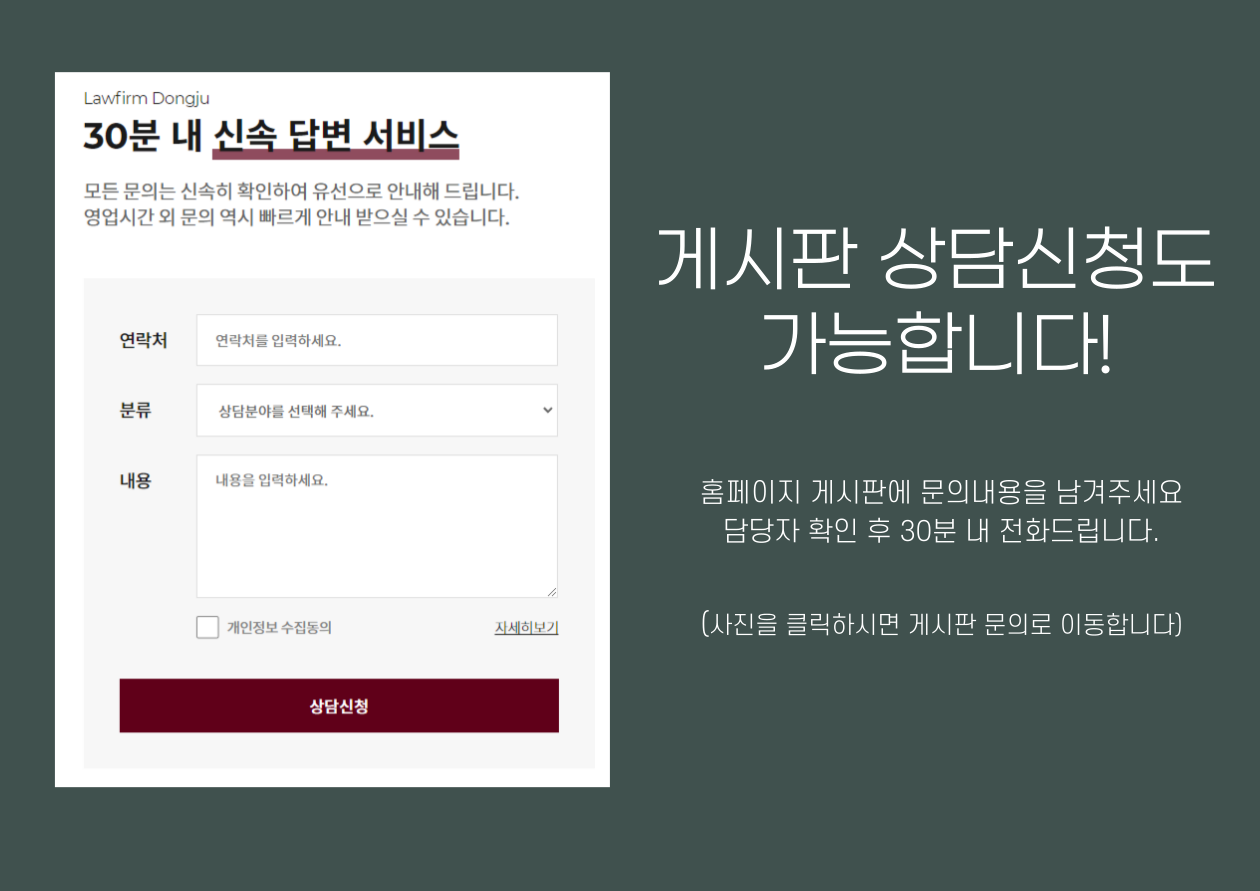 Lawfirm Dongju

30분 내 신속 답변 서비스

모든 문의는 신속히 확인하여 유선으로 안내해 드립니다.
영업시간 외 문의 역시 빠르게 안내 받으실 수 있습니다.

연락처
연락처를 입력하세요.

분류
상담분야를 선택해 주세요.

내용
내용을 입력하세요.

☐ 개인정보 수집동의
자세히보기

상담신청

게시판 상담신청도 가능합니다!

홈페이지 게시판에 문의내용을 남겨주세요
담당자 확인 후 30분 내 전화드립니다.

(사진을 클릭하시면 게시판 문의로 이동합니다)