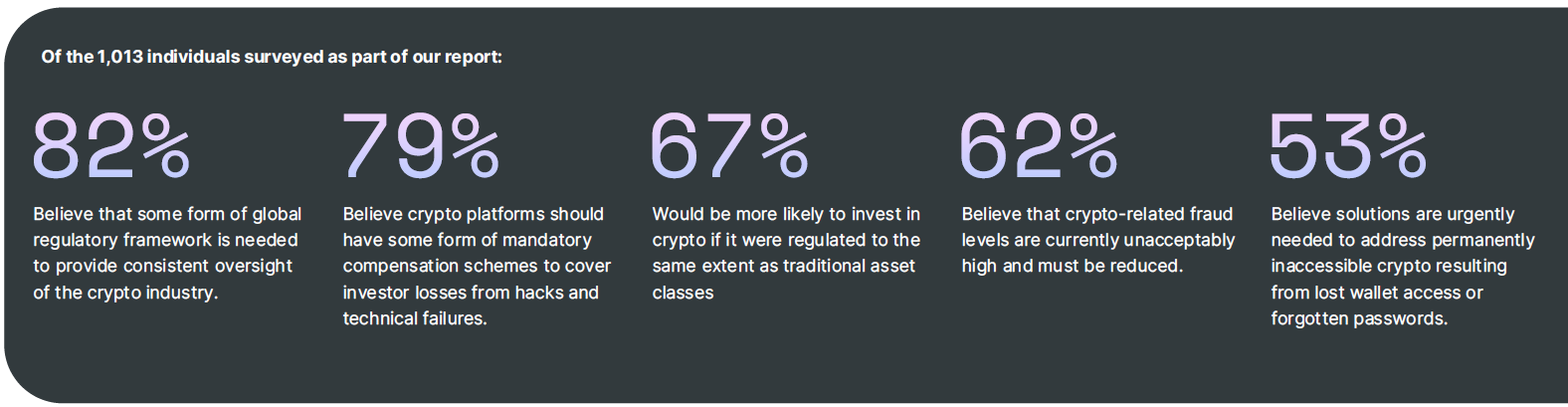 Of the 1,013 individuals surveyed as part of our report:

82%

Believe that some form of global regulatory framework is needed to provide consistent oversight of the crypto industry.

79%

Believe crypto platforms should have some form of mandatory compensation schemes to cover investor losses from hacks and technical failures.

67%

Would be more likely to invest in crypto if it were regulated to the same extent as traditional asset classes

62%

Believe that crypto-related fraud levels are currently unacceptably high and must be reduced.

53%

Believe solutions are urgently needed to address permanently inaccessible crypto resulting from lost wallet access or forgotten passwords.