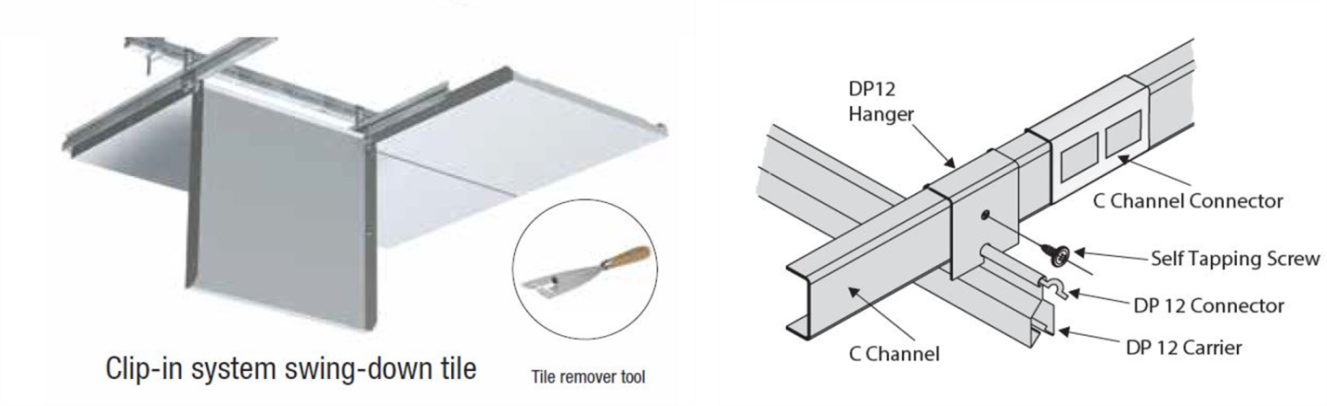 Clip-in system swing-down tile

Tile remover tool

DP12
Hanger

C Channel Connector

Self Tapping Screw

DP 12 Connector

DP 12 Carrier

C Channel