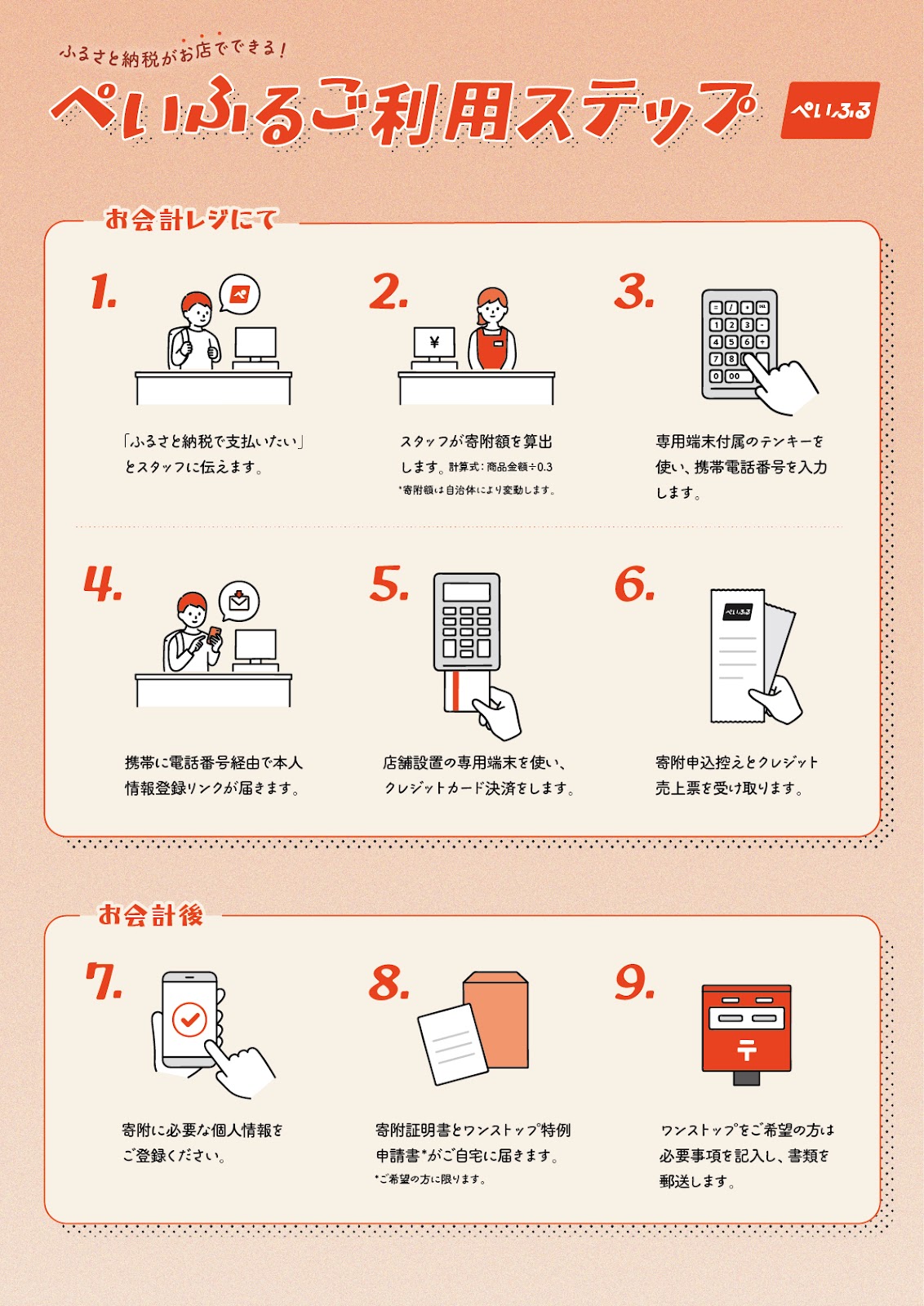 ふるさと納税がお店でできる！

ぺいふるご利用ステップ

ぺいふる

お会計レジにて

1.

「ふるさと納税で支払いたい」とスタッフに伝えます。

2.

¥

スタッフが寄附額を算出します。計算式：商品金額÷0.3

*寄附額は自治体により変動します。

3.

専用端末付属のテンキーを使い、携帯電話番号を入力します。

4.

携帯に電話番号経由で本人情報登録リンクが届きます。

5.

店舗設置の専用端末を使い、クレジットカード決済をします。

6.

ぺいふる

寄附申込控えとクレジット売上票を受け取ります。

お会計後

7.

寄附に必要な個人情報をご登録ください。

8.

寄附証明書とワンストップ特例申請書*がご自宅に届きます。

*ご希望の方に限ります。

9.

〒

ワンストップをご希望の方は必要事項を記入し、書類を郵送します。