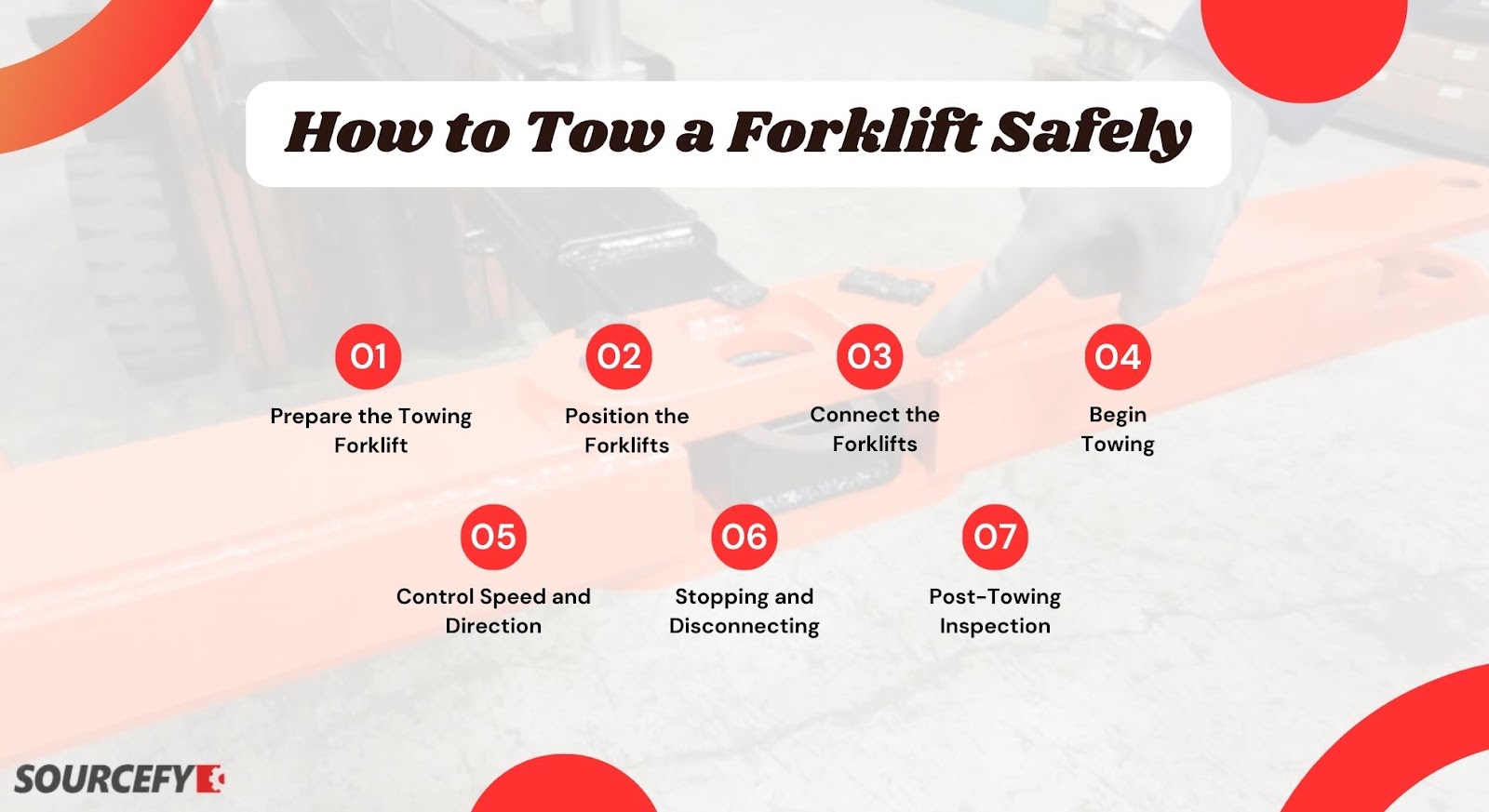 How to Tow a Forklift Safely

01
Prepare the Towing Forklift

02
Position the Forklifts

03
Connect the Forklifts

04
Begin Towing

05
Control Speed and Direction

06
Stopping and Disconnecting

07
Post-Towing Inspection

SOURCEFY