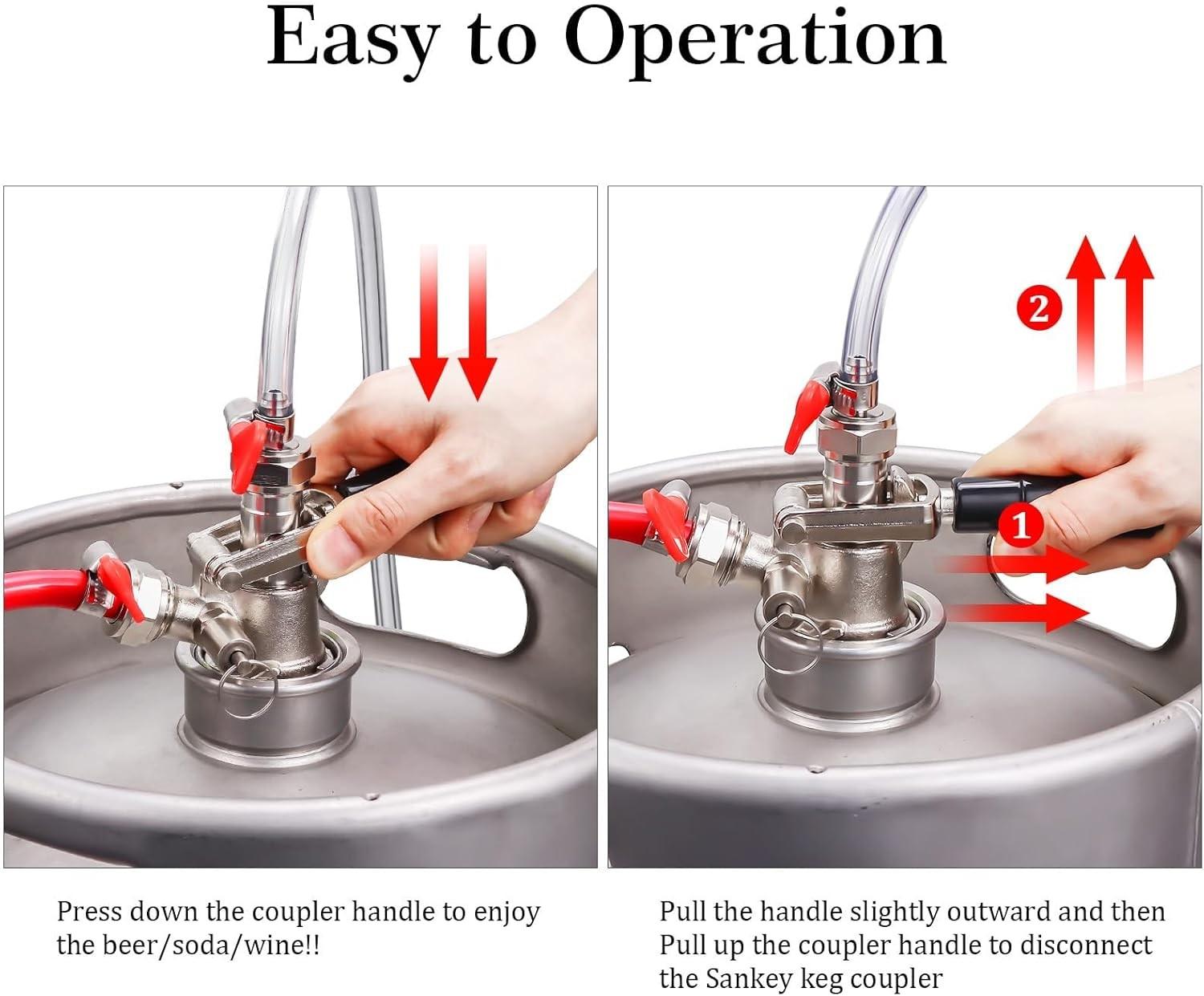 Easy to Operation

2

1

Press down the coupler handle to enjoy the beer/soda/wine!!

Pull the handle slightly outward and then Pull up the coupler handle to disconnect the Sankey keg coupler