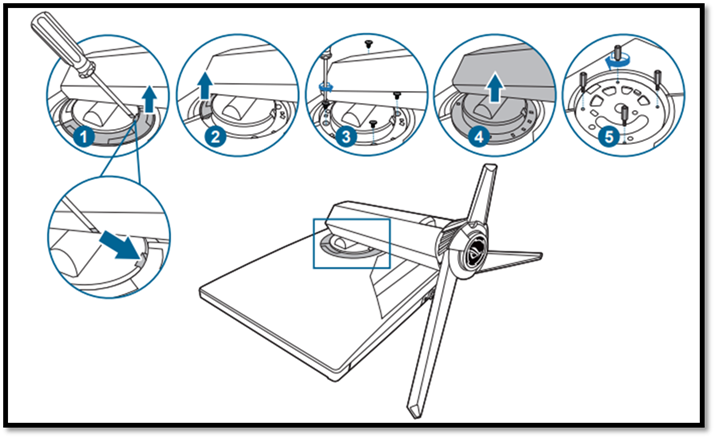 1
2
3
4
5