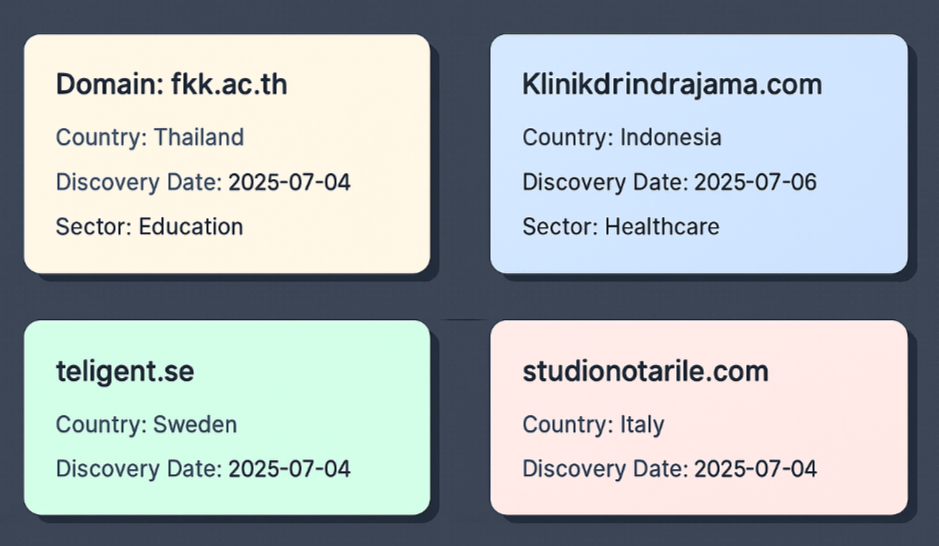 Domain: fkk.ac.th

Country: Thailand

Discovery Date: 2025-07-04

Sector: Education

Klinikdrindrajama.com

Country: Indonesia

Discovery Date: 2025-07-06

Sector: Healthcare

teligent.se

Country: Sweden

Discovery Date: 2025-07-04

studionotarile.com

Country: Italy

Discovery Date: 2025-07-04