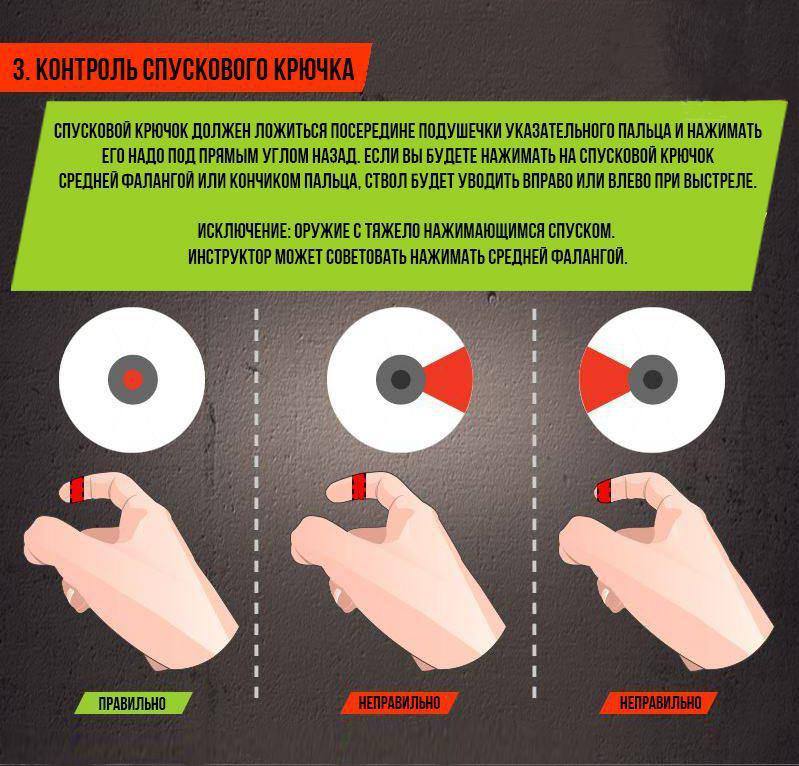 3. КОНТРОЛЬ СПУСКОВОГО КРЮЧКА

СПУСКОВОЙ КРЮЧОК ДОЛЖЕН ЛОЖИТЬСЯ ПОСЕРЕДИНЕ ПОДУШЕЧКИ УКАЗАТЕЛЬНОГО ПАЛЬЦА И НАЖИМАТЬ ЕГО НАДО ПОД ПРЯМЫМ УГЛОМ НАЗАД. ЕСЛИ ВЫ БУДЕТЕ НАЖИМАТЬ НА СПУСКОВОЙ КРЮЧОК СРЕДНЕЙ ФАЛАНГОЙ ИЛИ КОНЧИКОМ ПАЛЬЦА, СТВОЛ БУДЕТ УВОДИТЬ ВПРАВО ИЛИ ВЛЕВО ПРИ ВЫСТРЕЛЕ.

ИСКЛЮЧЕНИЕ: ОРУЖИЕ С ТЯЖЕЛО НАЖИМАЮЩИМСЯ СПУСКОМ. ИНСТРУКТОР МОЖЕТ СОВЕТОВАТЬ НАЖИМАТЬ СРЕДНЕЙ ФАЛАНГОЙ.

ПРАВИЛЬНО

НЕПРАВИЛЬНО

НЕПРАВИЛЬНО