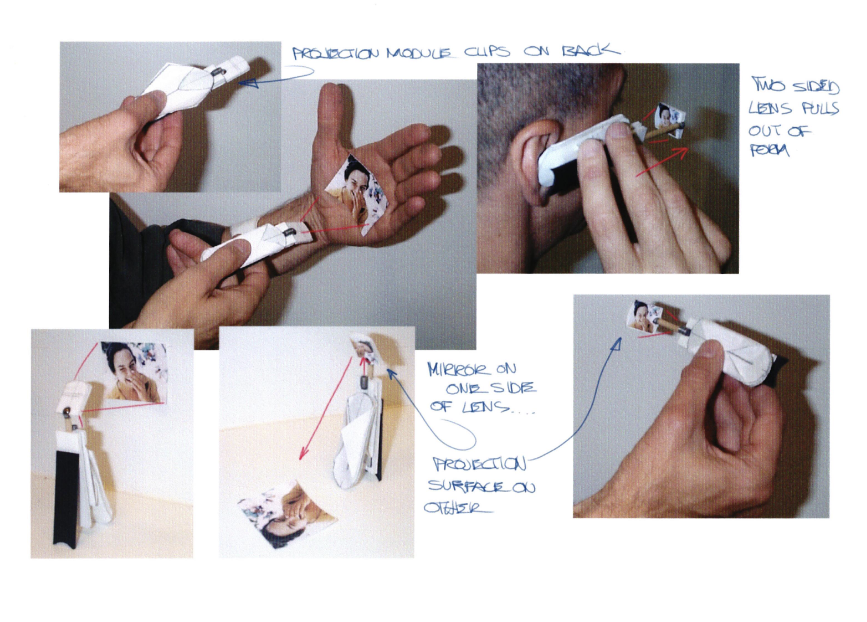 PROJECTION MODULE CLIPS ON BACK

TWO SIDED LENS PULLS OUT OF FORM

MIRROR ON ONE SIDE OF LENS....

PROJECTION SURFACE ON OTHER