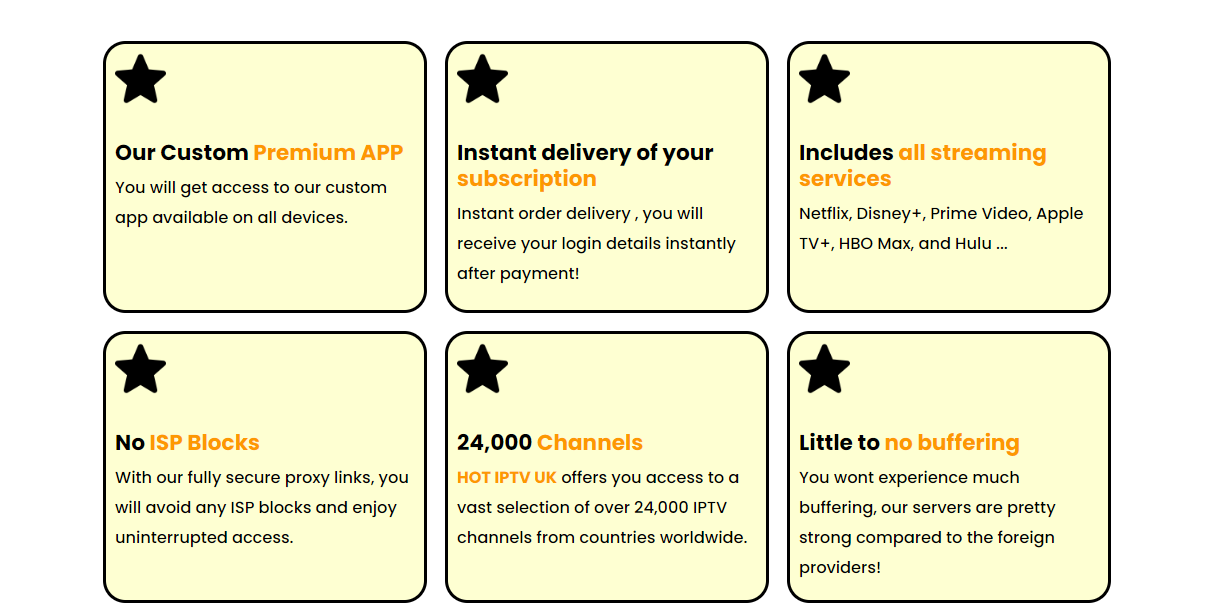 Our Custom Premium APP

You will get access to our custom app available on all devices.

Instant delivery of your subscription

Instant order delivery , you will receive your login details instantly after payment!

Includes all streaming services

Netflix, Disney+, Prime Video, Apple TV+, HBO Max, and Hulu ...

No ISP Blocks

With our fully secure proxy links, you will avoid any ISP blocks and enjoy uninterrupted access.

24,000 Channels

HOT IPTV UK offers you access to a vast selection of over 24,000 IPTV channels from countries worldwide.

Little to no buffering

You wont experience much buffering, our servers are pretty strong compared to the foreign providers!