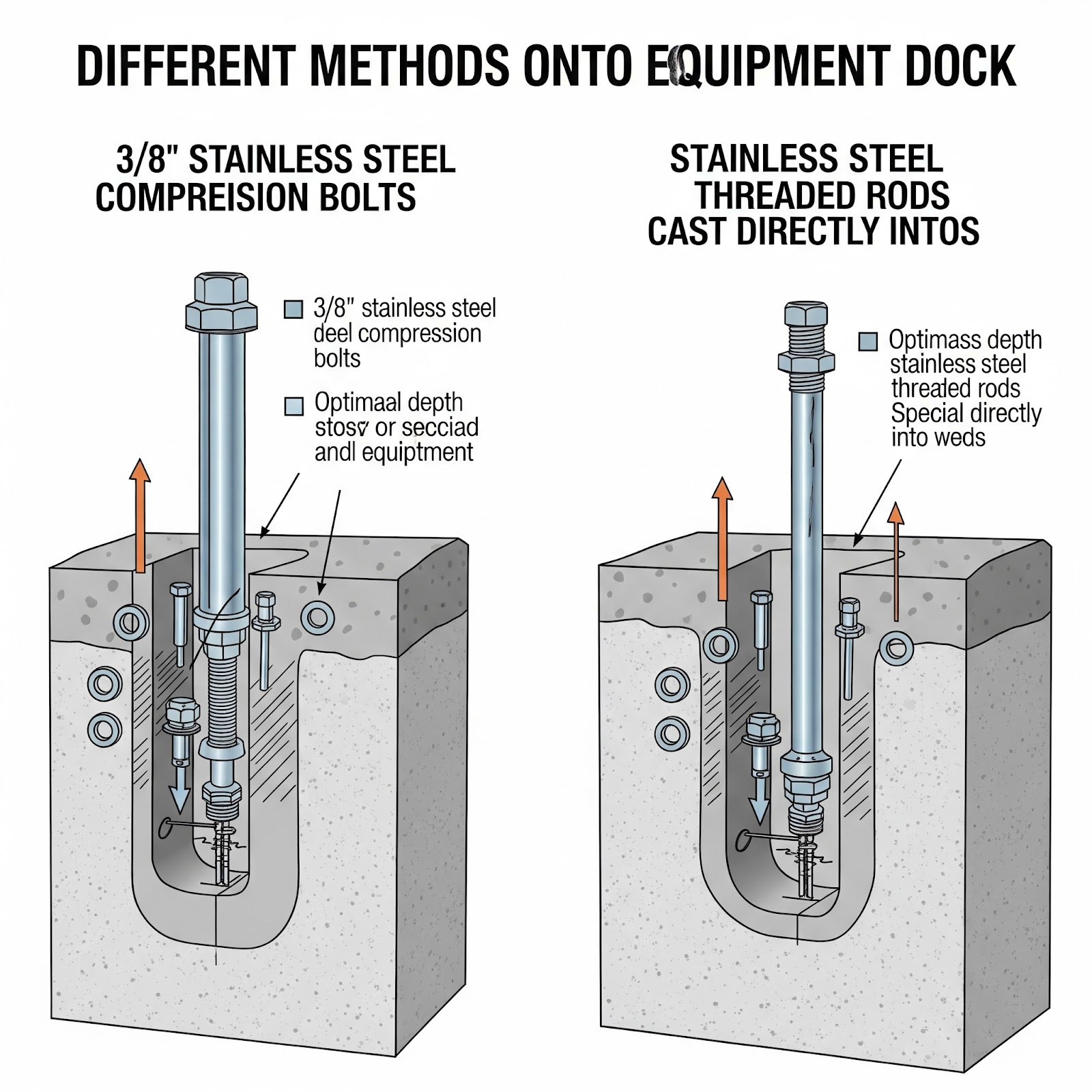 DIFFERENT METHODS ONTO EQUIPMENT DOCK

3/8" STAINLESS STEEL COMPREISION BOLTS

3/8" stainless steel deel compression bolts

Optimaal depth stosv or secciad andl equiptment

STAINLESS STEEL THREADED RODS CAST DIRECTLY INTOS

Optimass depth stainless steel threaled rods Special directly into weds