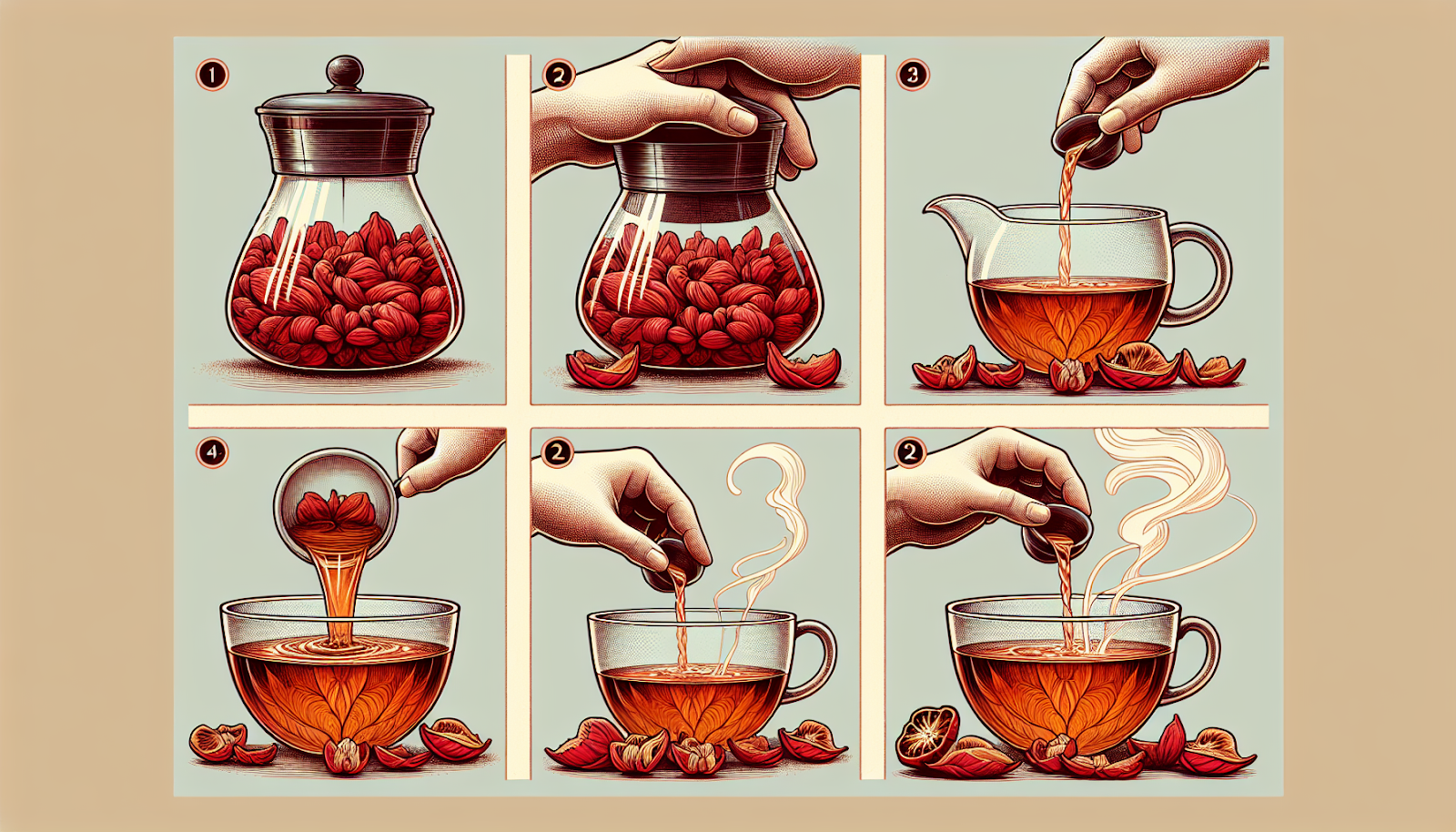 1
2
3
4
2
2