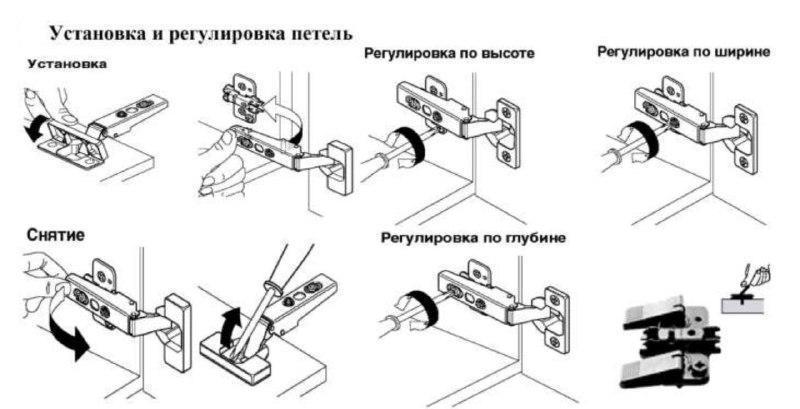 Установка и регулировка петель

Установка

Регулировка по высоте

Регулировка по ширине

Снятие

Регулировка по глубине