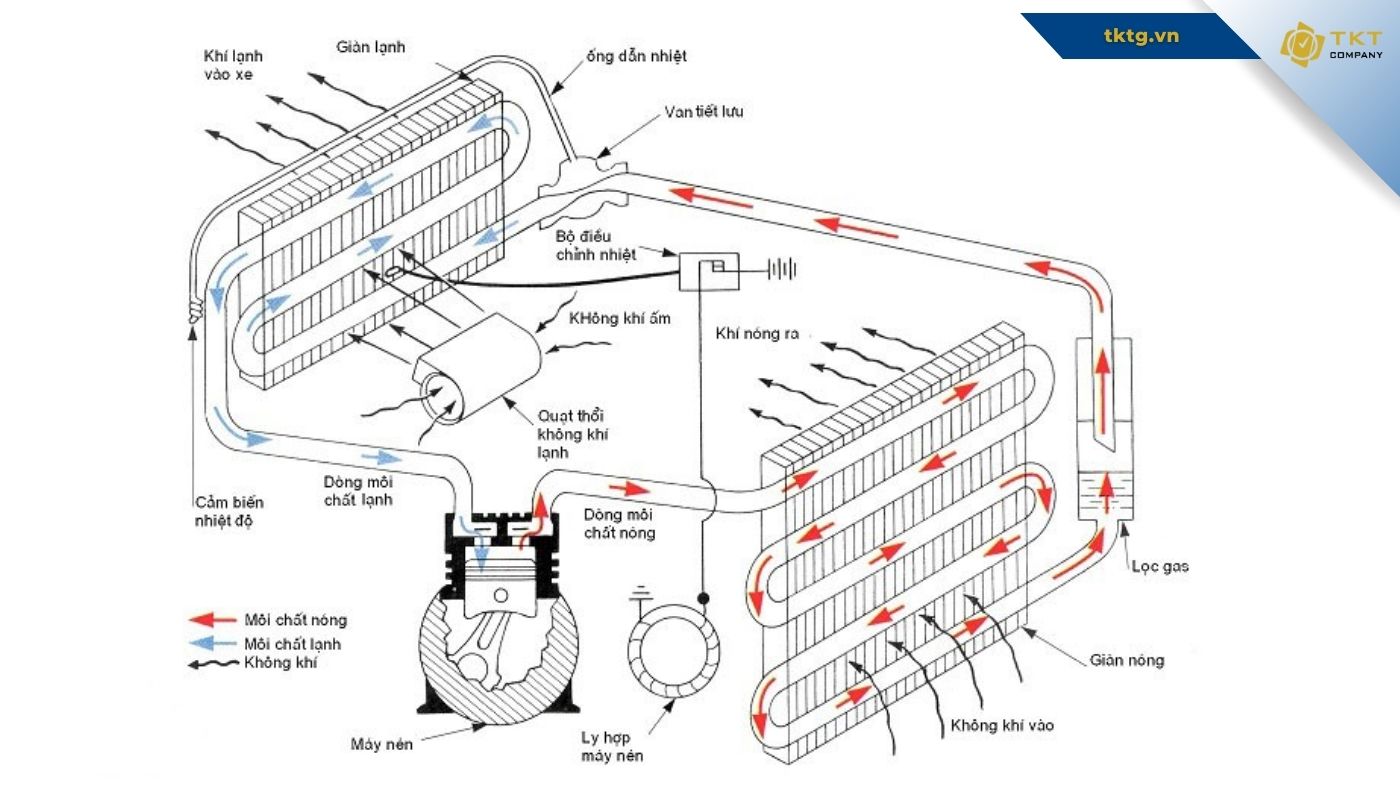 tktg.vn

TKT COMPANY

Khí lạnh vào xe

Giàn lạnh

ống dẫn nhiệt

Van tiết lưu

Bộ điều chỉnh nhiệt

KHông khí ấm

Khí nóng ra

Quạt thổi không khí lạnh

Dòng môi chất lạnh

Cảm biến nhiệt độ

Dòng môi chất nóng

Lọc gas

Môi chất nóng
Môi chất lạnh
Không khí

Giàn nóng

Không khí vào

Máy nén

Ly hợp máy nén