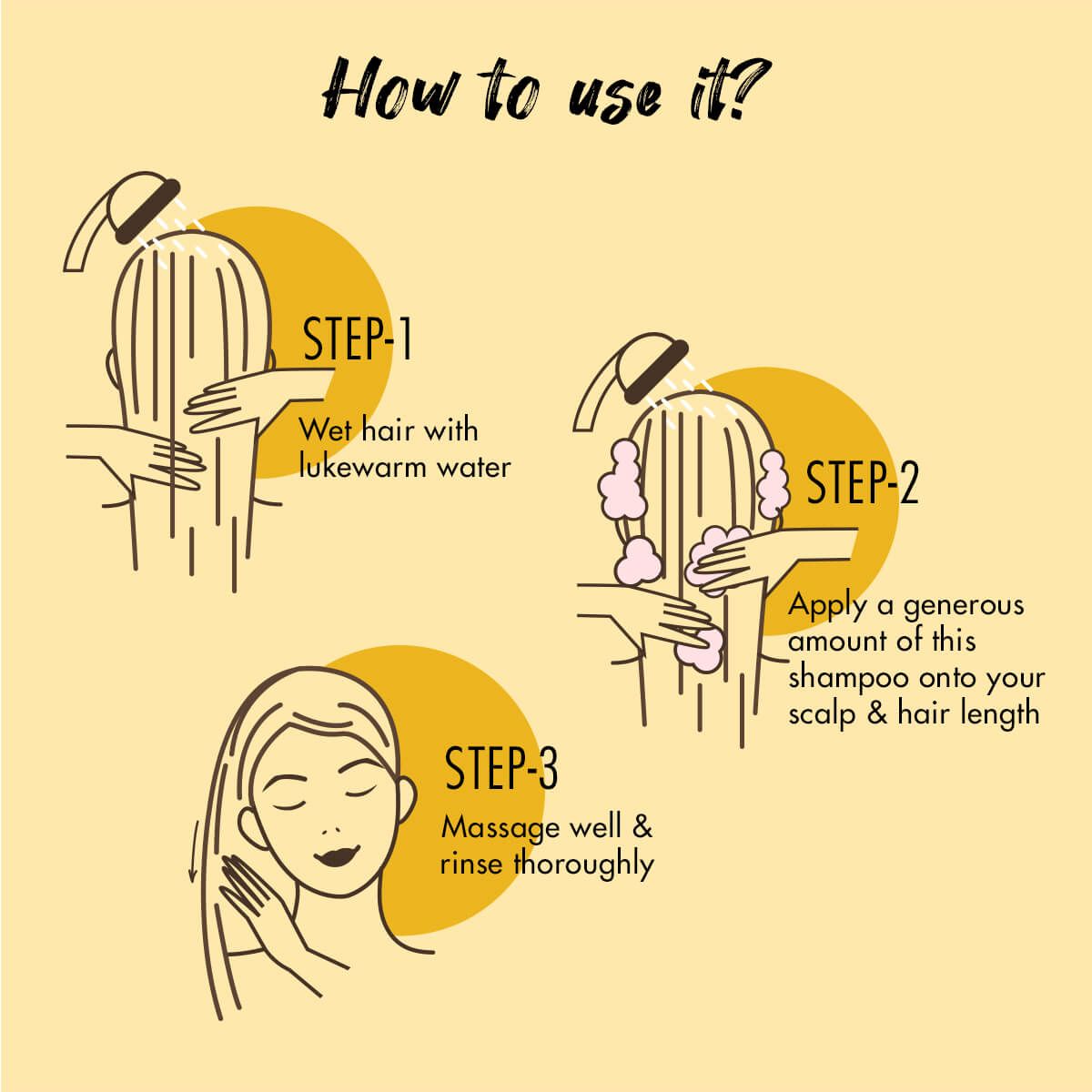 How to use it?

STEP-1

Wet hair with lukewarm water

STEP-2

Apply a generous amount of this shampoo onto your scalp & hair length

STEP-3

Massage well & rinse thoroughly