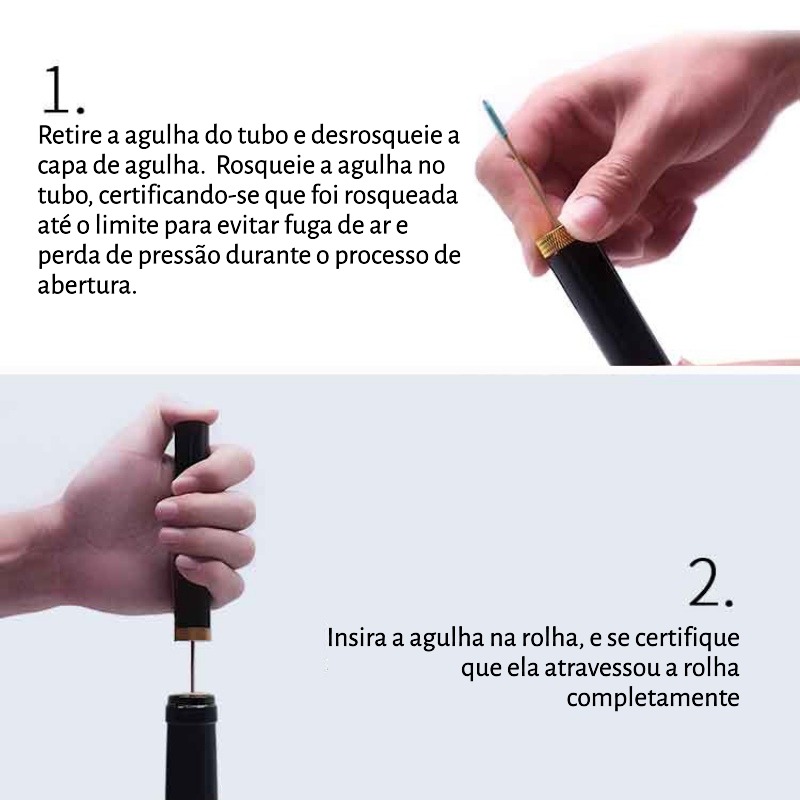 1.

Retire a agulha do tubo e desrosqueie a capa de agulha.  Rosqueie a agulha no tubo, certificando-se que foi rosqueada até o limite para evitar fuga de ar e perda de pressão durante o processo de abertura.

2.

Insira a agulha na rolha, e se certifique que ela atravessou a rolha completamente