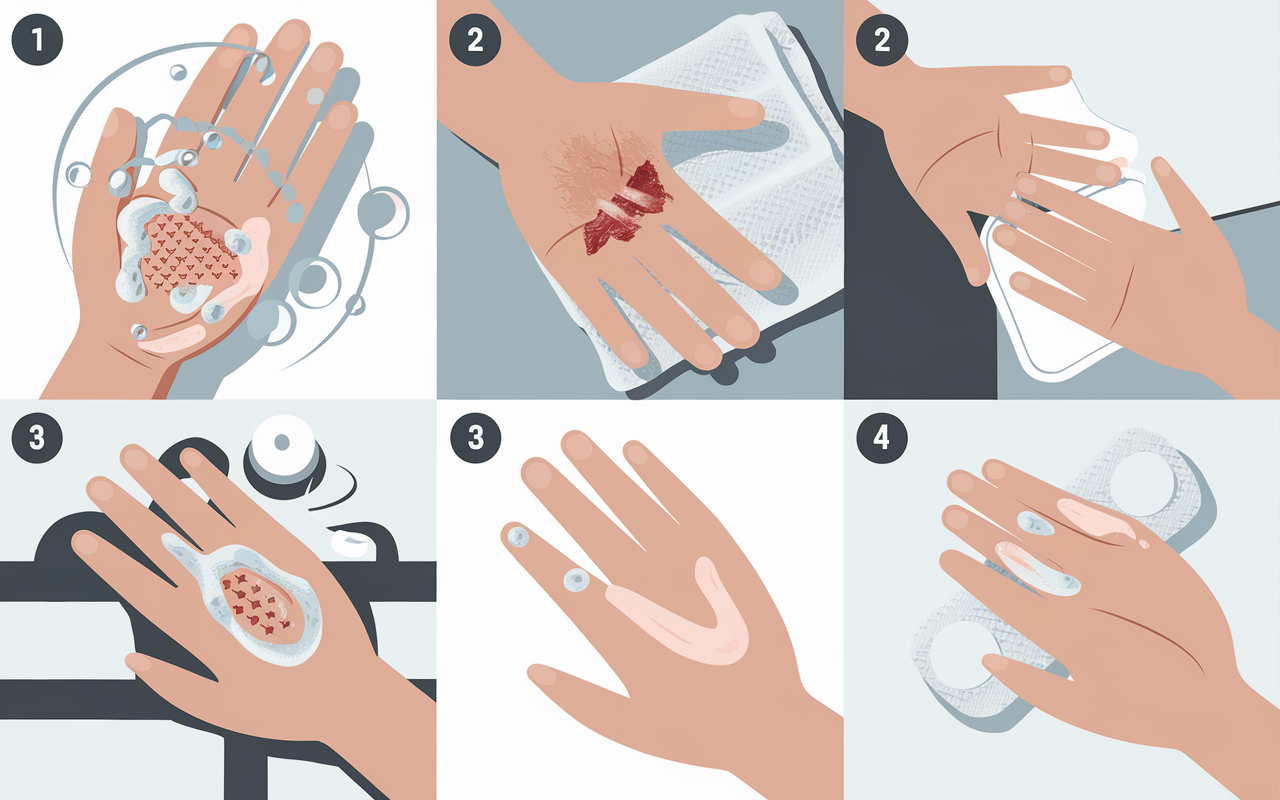 1

2

2

3

3

4