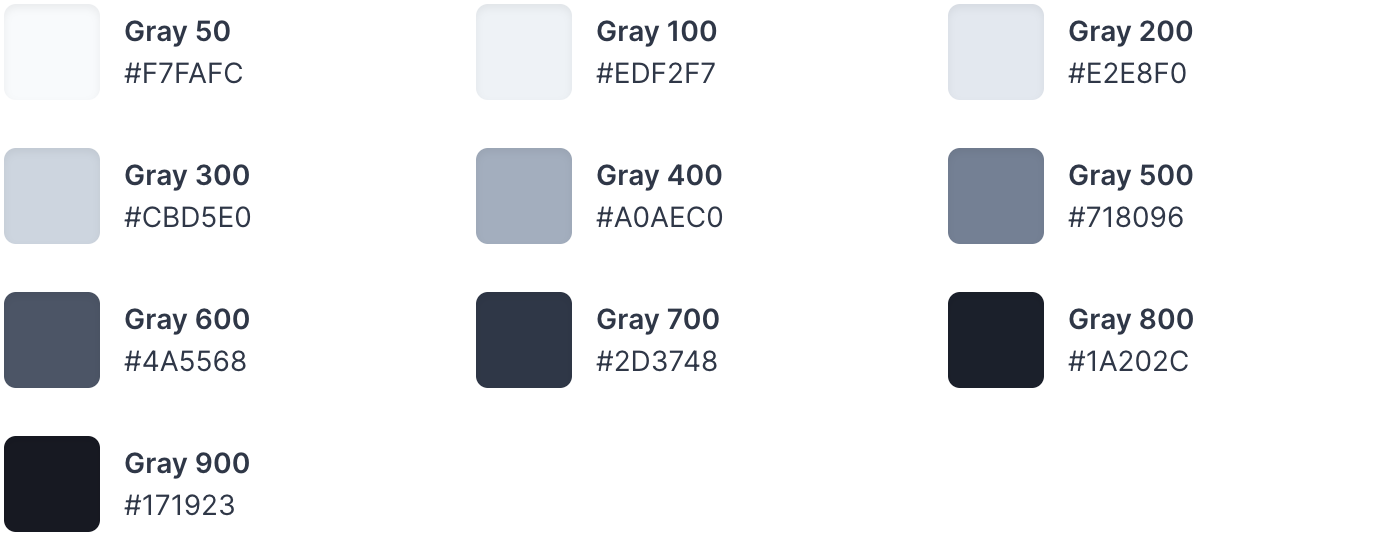 Gray 50
#F7FAFC

Gray 100
#EDF2F7

Gray 200
#E2E8F0

Gray 300
#CBD5E0

Gray 400
#A0AEC0

Gray 500
#718096

Gray 600
#4A5568

Gray 700
#2D3748

Gray 800
#1A202C

Gray 900
#171923