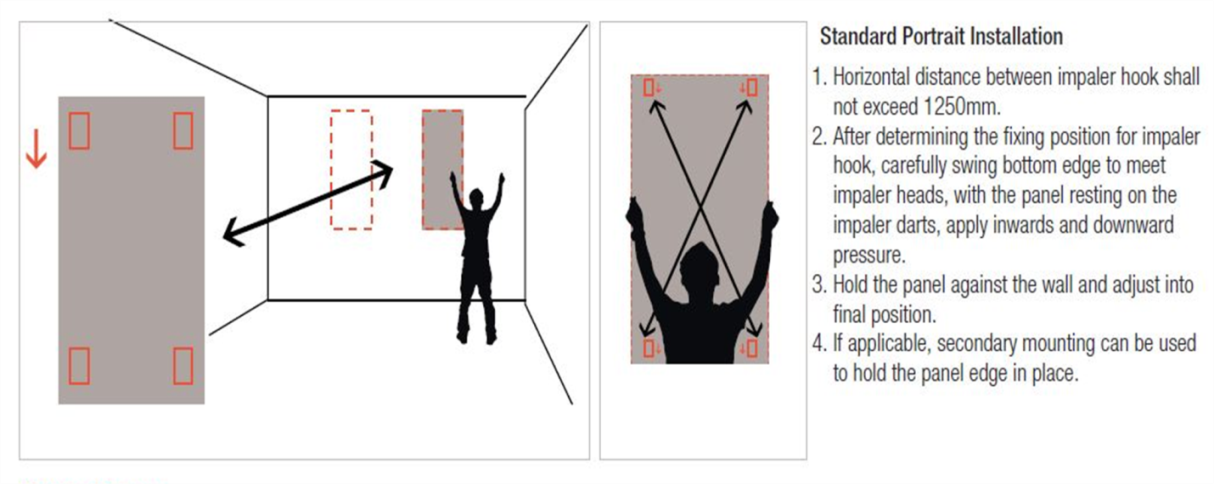 Standard Portrait Installation

1. Horizontal distance between impaler hook shall not exceed 1250mm.
2. After determining the fixing position for impaler hook, carefully swing bottom edge to meet impaler heads, with the panel resting on the impaler darts, apply inwards and downward pressure.
3. Hold the panel against the wall and adjust into final position.
4. If applicable, secondary mounting can be used to hold the panel edge in place.