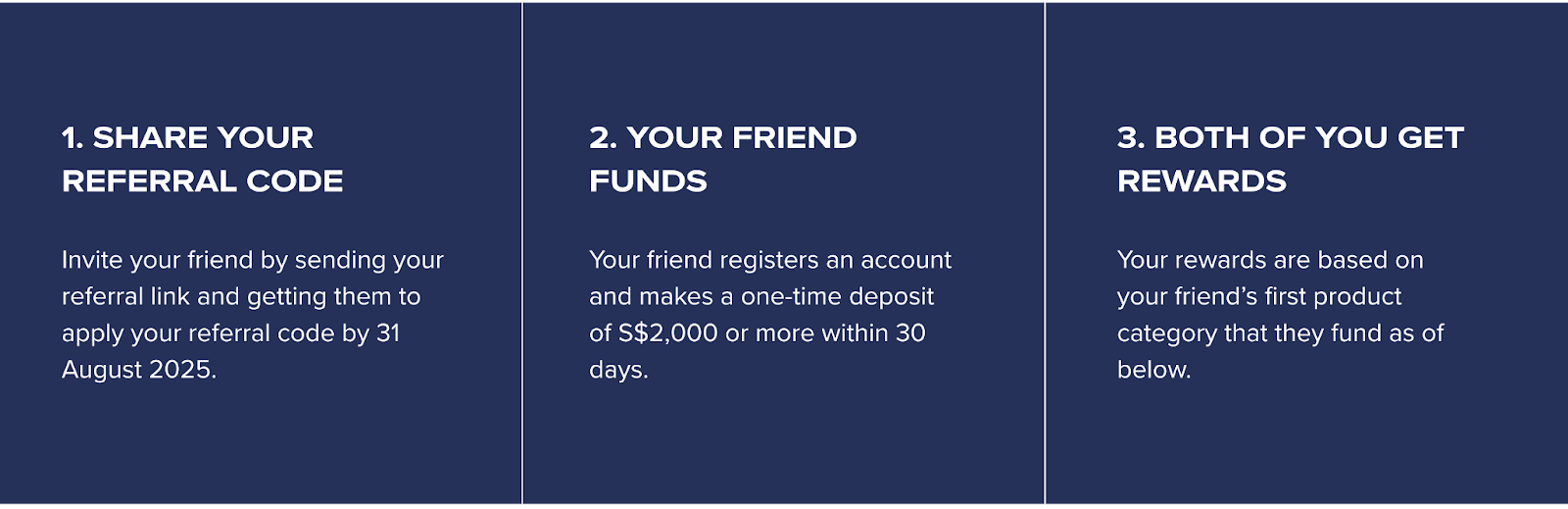 1. SHARE YOUR REFERRAL CODE

Invite your friend by sending your referral link and getting them to apply your referral code by 31 August 2025.

2. YOUR FRIEND FUNDS

Your friend registers an account and makes a one-time deposit of S$2,000 or more within 30 days.

3. BOTH OF YOU GET REWARDS

Your rewards are based on your friend's first product category that they fund as of below.