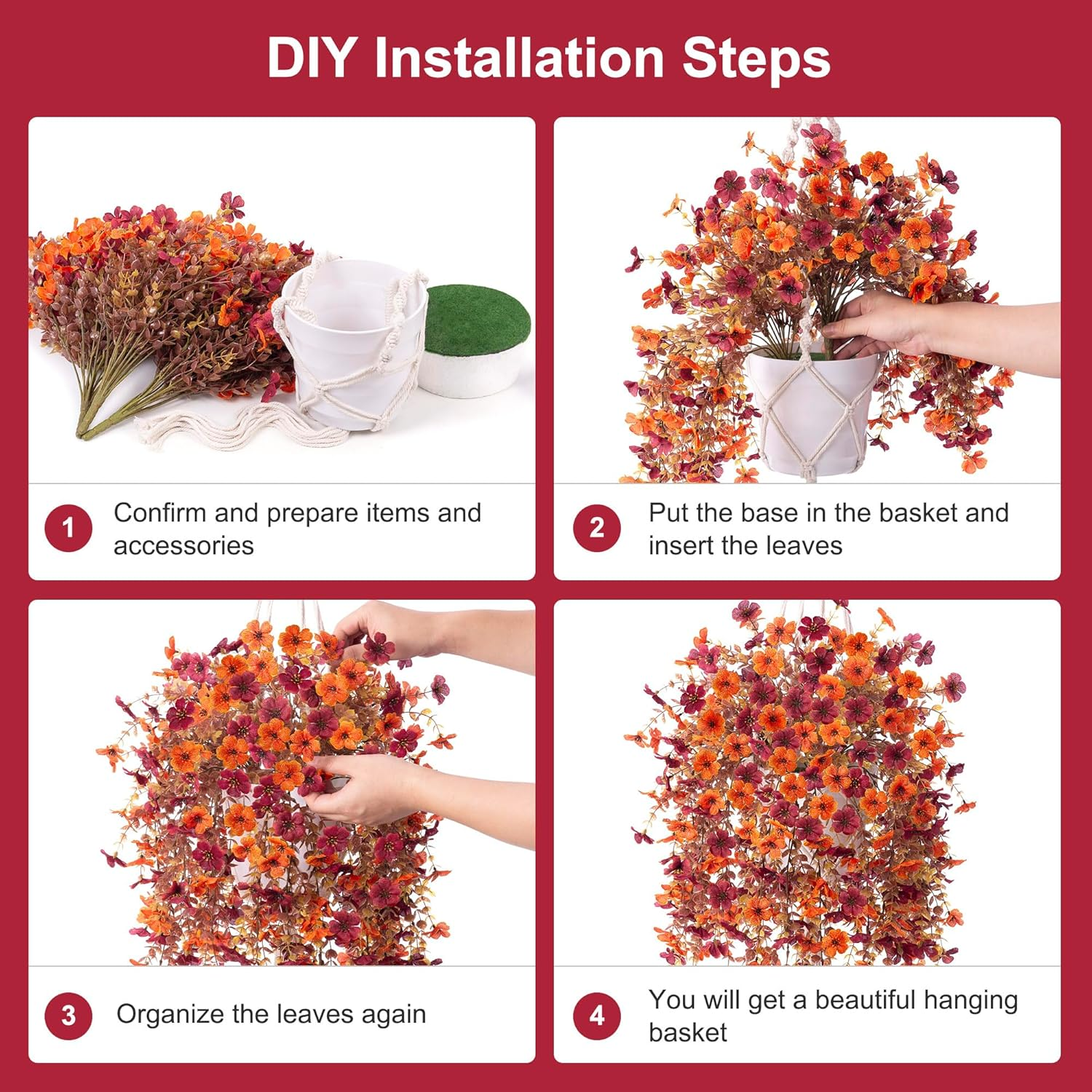 DIY Installation Steps

1 Confirm and prepare items and accessories

2 Put the base in the basket and insert the leaves

3 Organize the leaves again

4 You will get a beautiful hanging basket