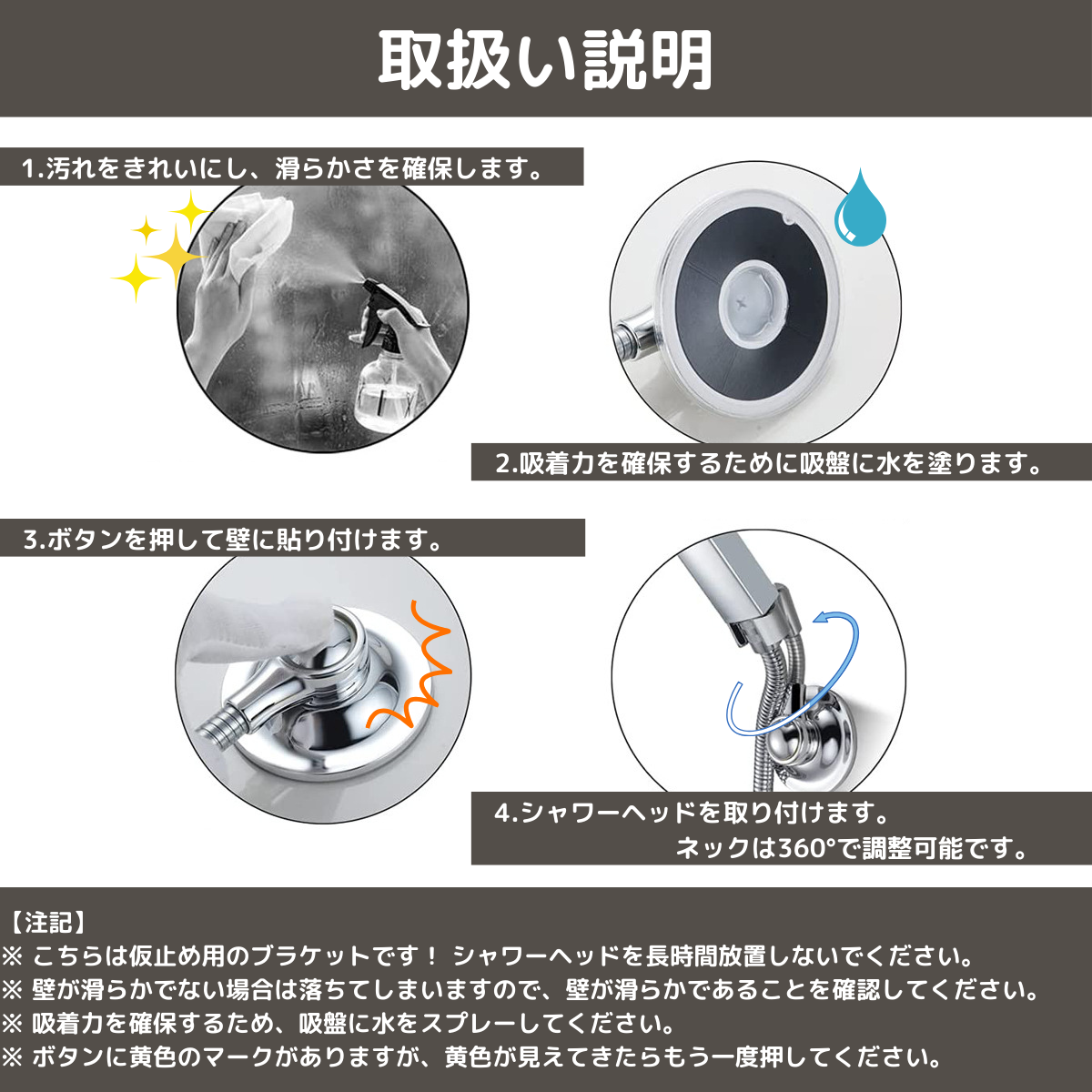 取扱い説明

1.汚れをきれいにし、滑らかさを確保します。

2.吸着力を確保するために吸盤に水を塗ります。

3.ボタンを押して壁に貼り付けます。

4.シャワーヘッドを取り付けます。
ネックは360°で調整可能です。

【注記】
※ こちらは仮止め用のブラケットです！ シャワーヘッドを長時間放置しないでください。
※ 壁が滑らかでない場合は落ちてしまいますので、壁が滑らかであることを確認してください。
※ 吸着力を確保するため、吸盤に水をスプレーしてください。
※ ボタンに黄色のマークがありますが、黄色が見えてきたらもう一度押してください。