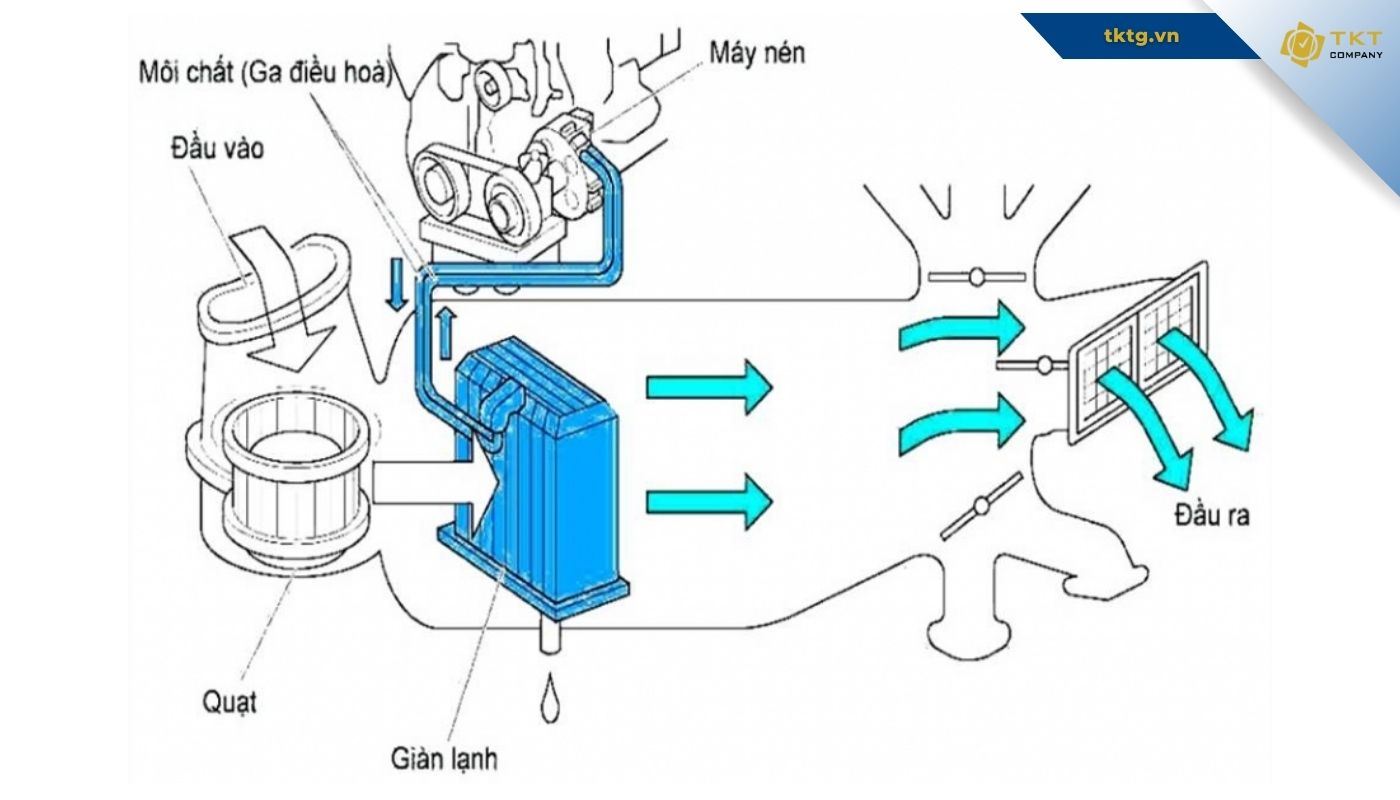 tktg.vn

TKT COMPANY

Môi chất (Ga điều hoà)

Máy nén

Đầu vào

Đầu ra

Quạt

Giàn lạnh