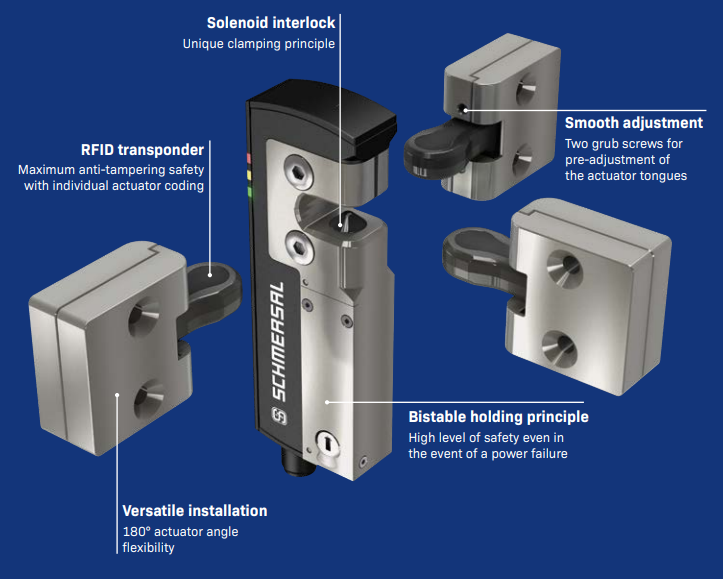 Solenoid interlock
Unique clamping principle

RFID transponder
Maximum anti-tampering safety with individual actuator coding

Smooth adjustment
Two grub screws for pre-adjustment of the actuator tongues

SCHMERSAL

Bistable holding principle
High level of safety even in the event of a power failure

Versatile installation
180° actuator angle flexibility