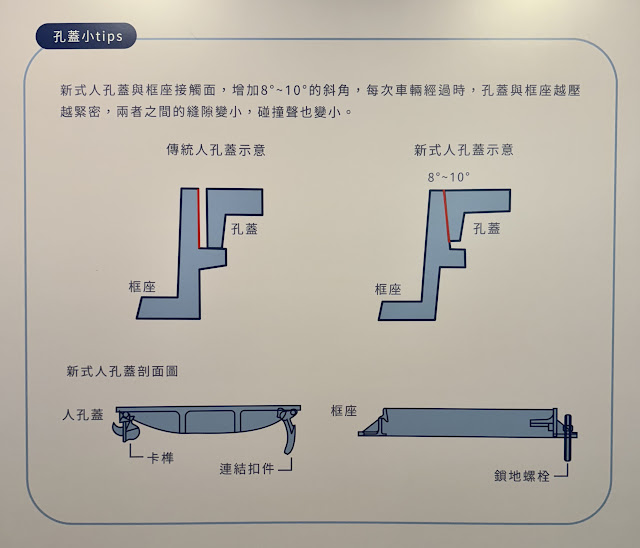 孔蓋小tips

新式人孔蓋與框座接觸面，增加8°~10°的斜角，每次車輛經過時，孔蓋與框座越壓越緊密，兩者之間的縫隙變小，碰撞聲也變小。

傳統人孔蓋示意

孔蓋

框座

新式人孔蓋示意

8°~10°

孔蓋

框座

新式人孔蓋剖面圖

人孔蓋

卡榫

連結扣件

框座

鎖地螺栓