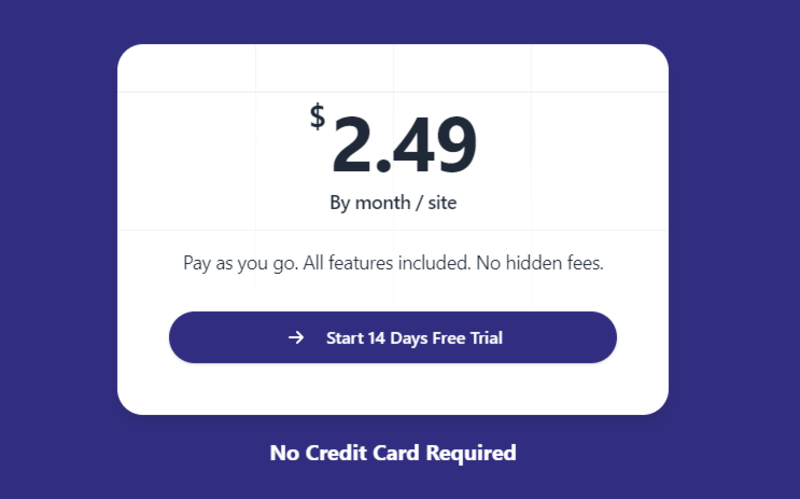 $ 2.49
By month / site

Pay as you go. All features included. No hidden fees.

→ Start 14 Days Free Trial

No Credit Card Required