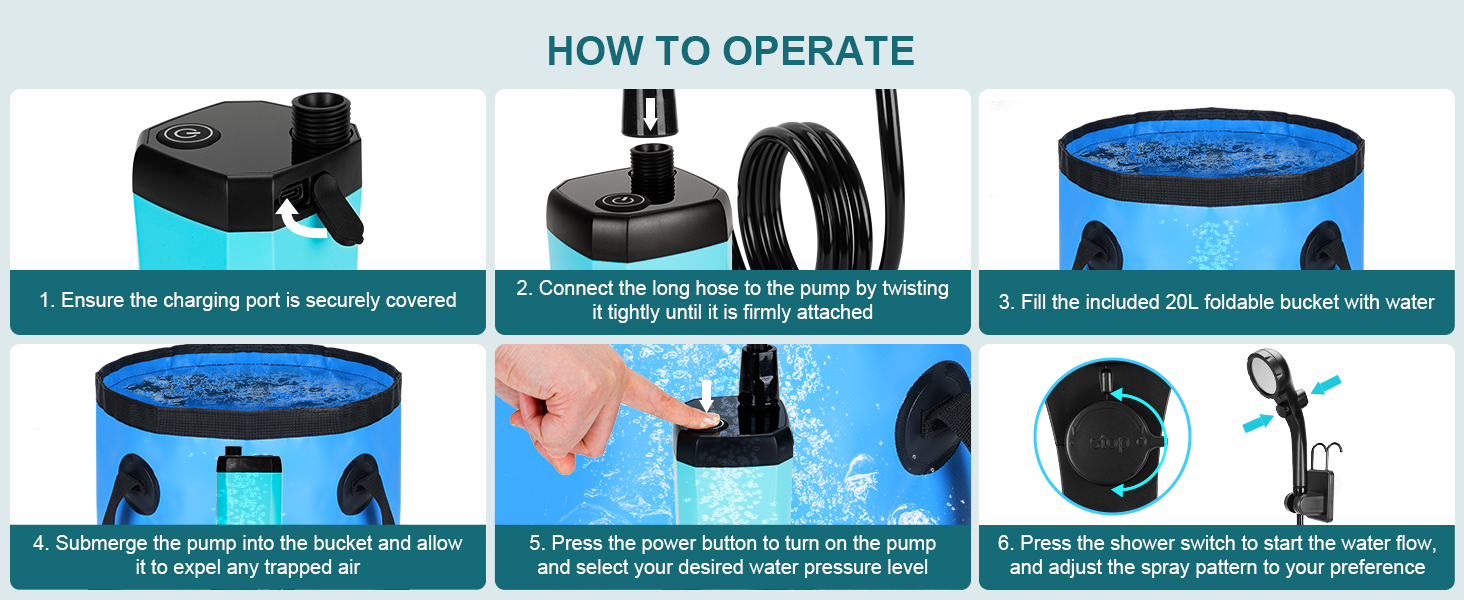 HOW TO OPERATE

1. Ensure the charging port is securely covered

2. Connect the long hose to the pump by twisting it tightly until it is firmly attached

3. Fill the included 20L foldable bucket with water

4. Submerge the pump into the bucket and allow it to expel any trapped air

5. Press the power button to turn on the pump and select your desired water pressure level

stop

6. Press the shower switch to start the water flow, and adjust the spray pattern to your preference