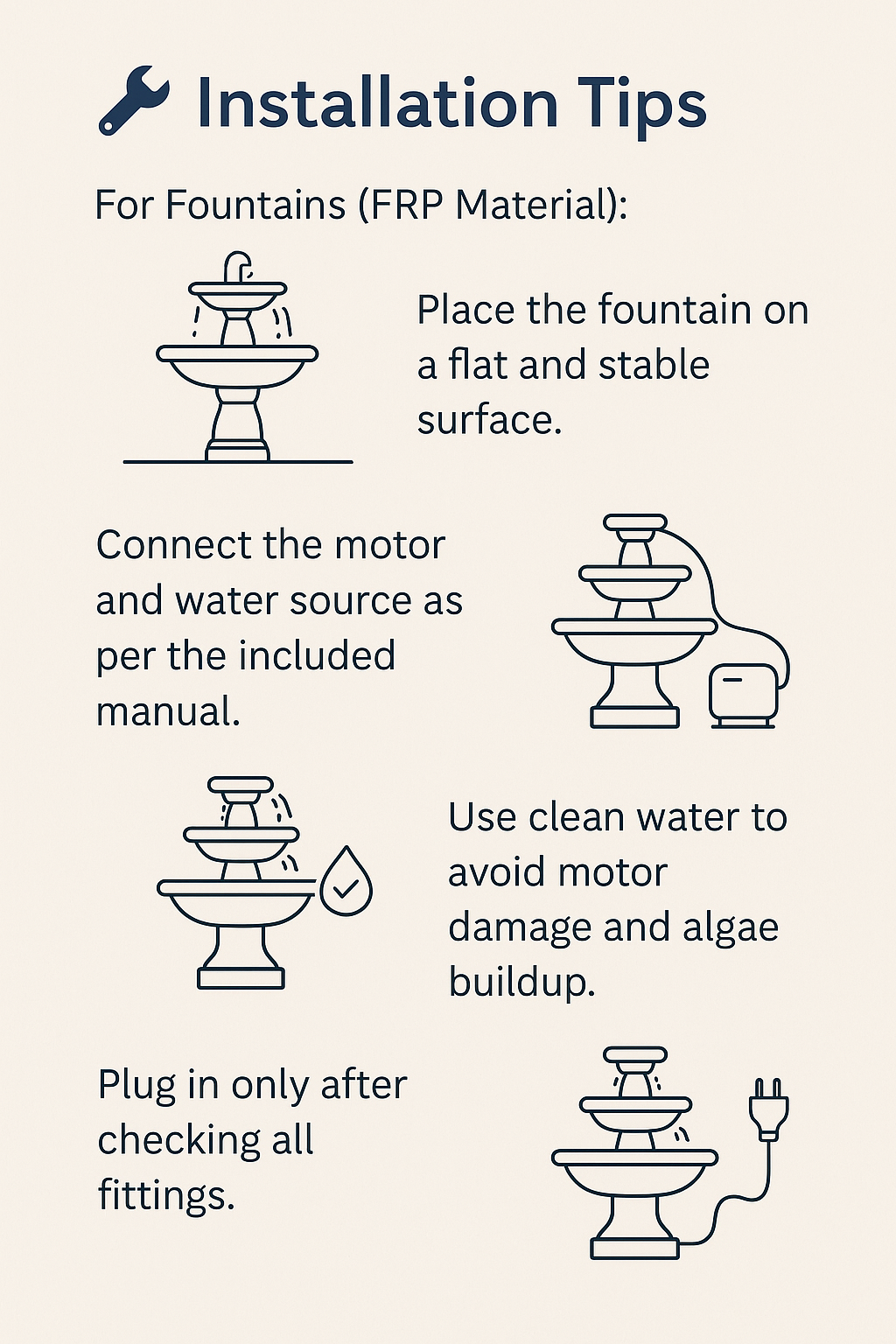 Installation Tips

For Fountains (FRP Material):

Place the fountain on a flat and stable surface.

Connect the motor and water source as per the included manual.

Use clean water to avoid motor damage and algae buildup.

Plug in only after checking all fittings.