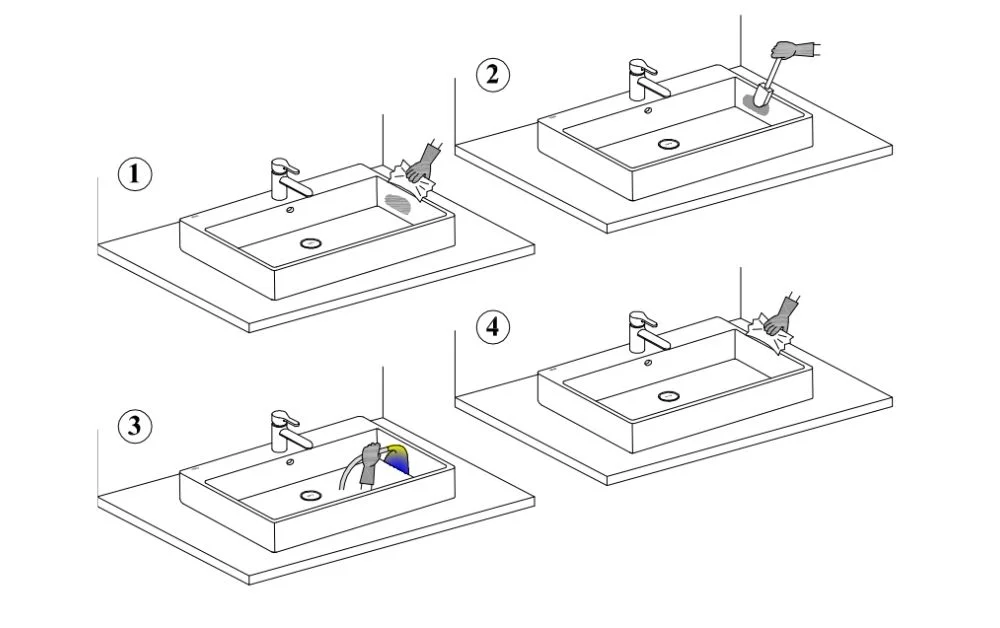 1

2

3

4