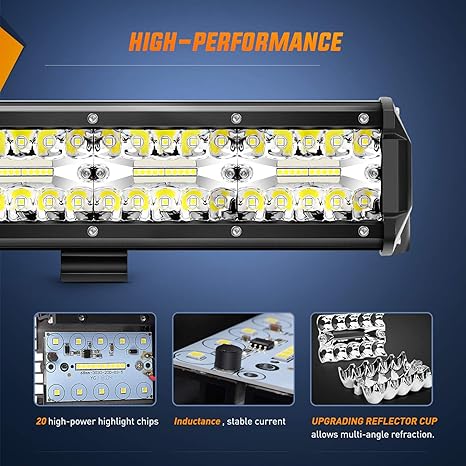 HIGH-PERFORMANCE

20 high-power highlight chips

Inductance , stable current

UPGRADING REFLECTOR CUP allows multi-angle refraction.