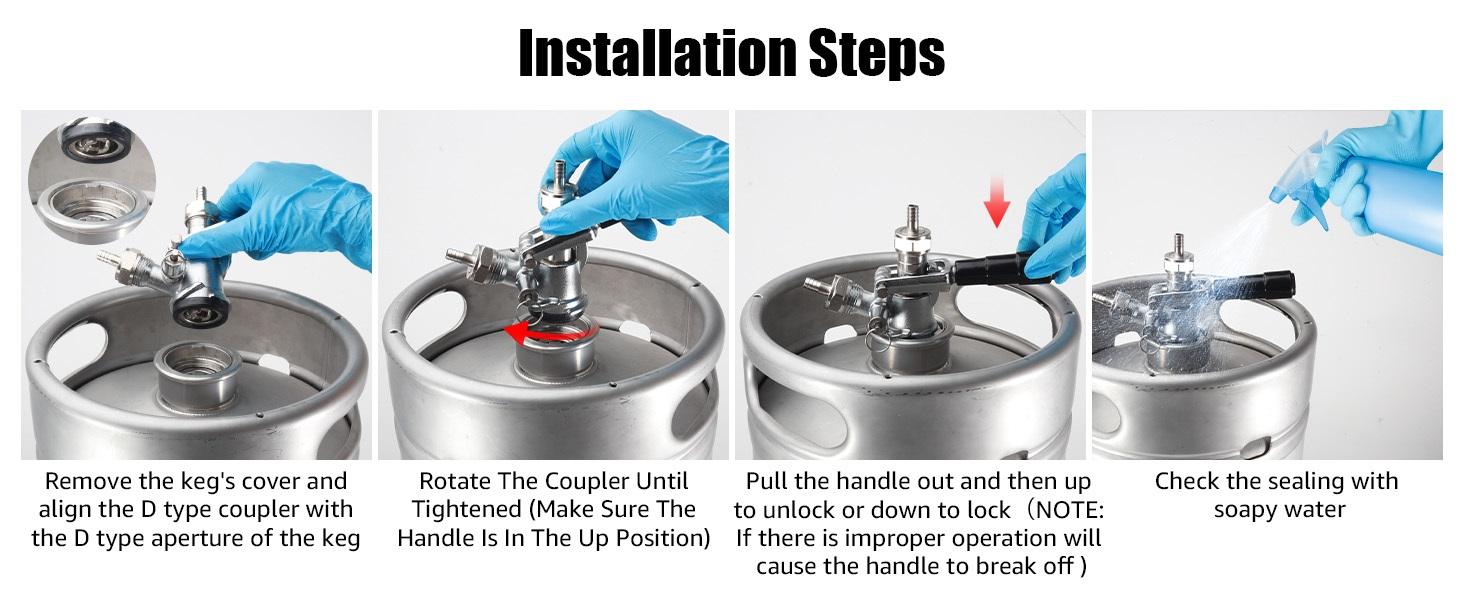 Installation Steps

Remove the keg's cover and align the D type coupler with the D type aperture of the keg

Rotate The Coupler Until Tightened (Make Sure The Handle Is In The Up Position)

Pull the handle out and then up to unlock or down to lock（NOTE: If there is improper operation will cause the handle to break off )

Check the sealing with soapy water